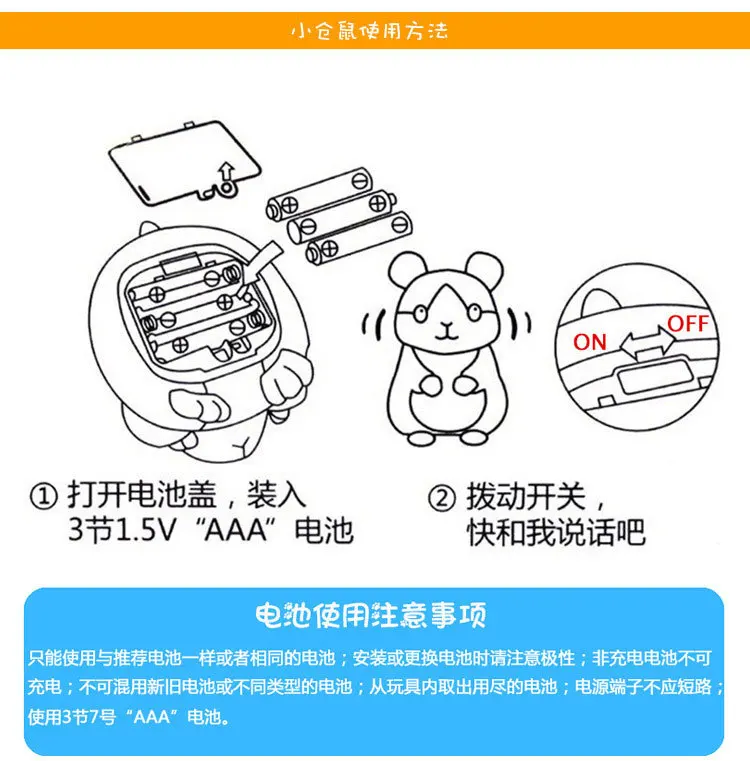 小仓鼠使用方法

ON OFF

① 打开电池盖，装入3节1.5V“AAA”电池

② 拨动开关，快和我说话吧

电池使用注意事项

只能使用与推荐电池一样或者相同的电池；安装或更换电池时请注意极性；非充电电池不可充电；不可混用新旧电池或不同类型的电池；从玩具内取出用尽的电池；电源端子不应短路；使用3节7号“AAA”电池。