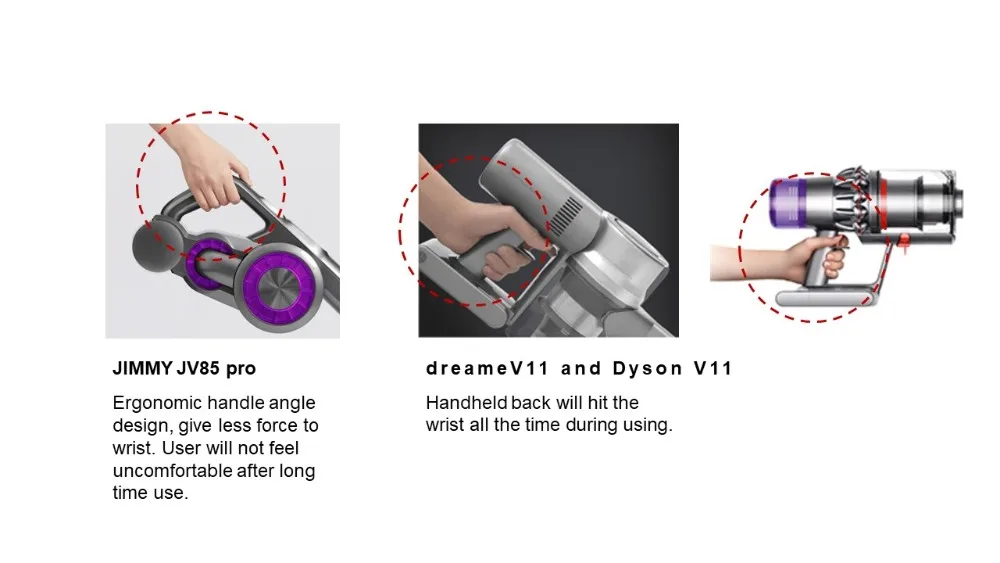 JIMMY JV85 pro

Ergonomic handle angle design, give less force to wrist. User will not feel uncomfortable after long time use.

dreameV11 and Dyson V11

Handheld back will hit the wrist all the time during using.