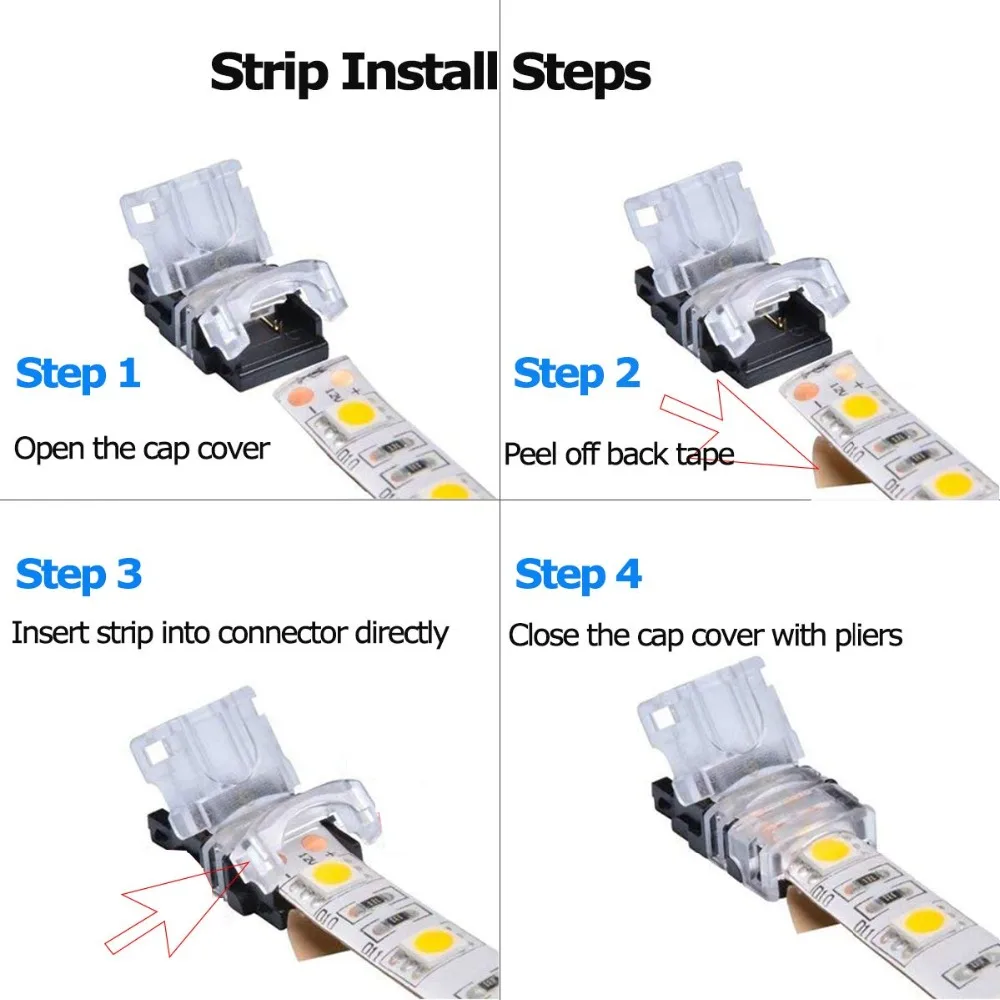 Strip Install Steps

Step 1

Open the cap cover

Step 2

Peel off back tape

Step 3

Insert strip into connector directly

Step 4

Close the cap cover with pliers