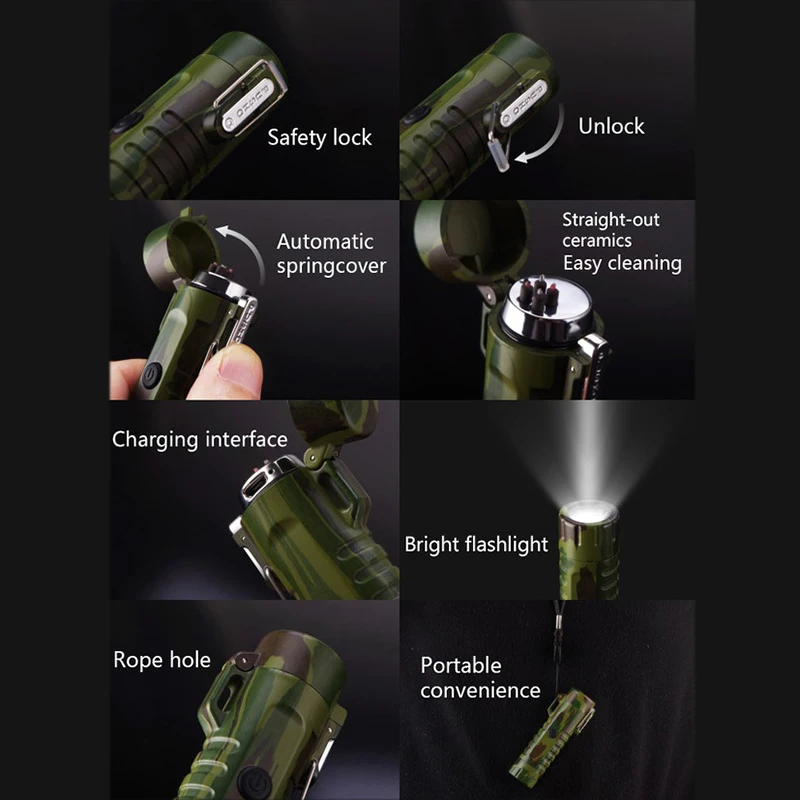 Safety lock

Unlock

Automatic springcover

Straight-out ceramics
Easy cleaning

Charging interface

Bright flashlight

Rope hole

Portable convenience