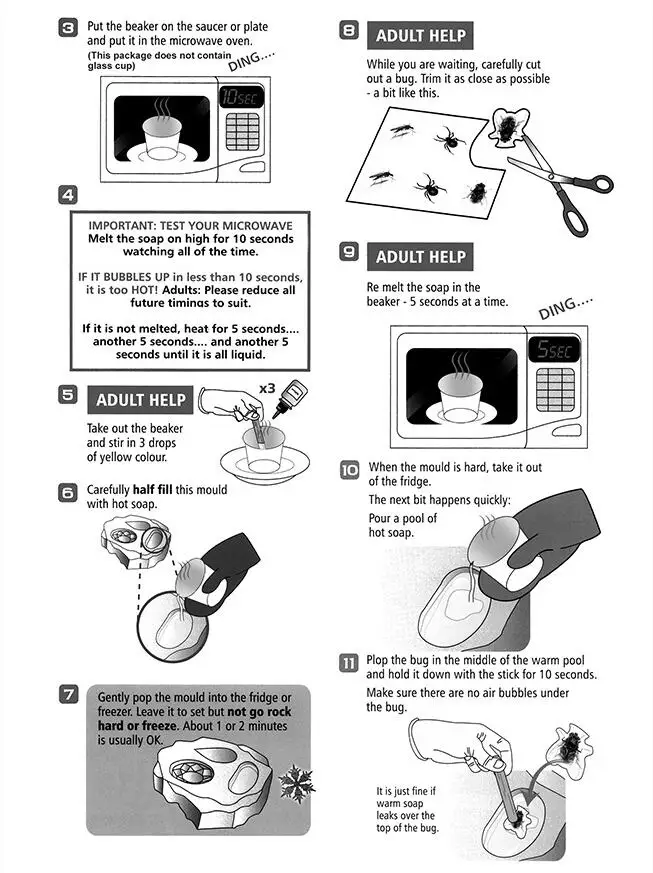 3 Put the beaker on the saucer or plate and put it in the microwave oven.
(This package does not contain glass cup)

DING....

10SEC

4

IMPORTANT: TEST YOUR MICROWAVE
Melt the soap on high for 10 seconds watching all of the time.

IF IT BUBBLES UP in less than 10 seconds, it is too HOT! Adults: Please reduce all future timings to suit.

If it is not melted, heat for 5 seconds.... another 5 seconds.... and another 5 seconds until it is all liquid.

5 ADULT HELP

x3

Take out the beaker and stir in 3 drops of yellow colour.

6 Carefully half fill this mould with hot soap.

7 Gently pop the mould into the fridge or freezer. Leave it to set but not go rock hard or freeze. About 1 or 2 minutes is usually OK.

8 ADULT HELP

While you are waiting, carefully cut out a bug. Trim it as close as possible - a bit like this.

9 ADULT HELP

Re melt the soap in the beaker - 5 seconds at a time.

DING....

5SEC

10 When the mould is hard, take it out of the fridge.
The next bit happens quickly:
Pour a pool of hot soap.

11 Plop the bug in the middle of the warm pool and hold it down with the stick for 10 seconds.
Make sure there are no air bubbles under the bug.

It is just fine if warm soap leaks over the top of the bug.