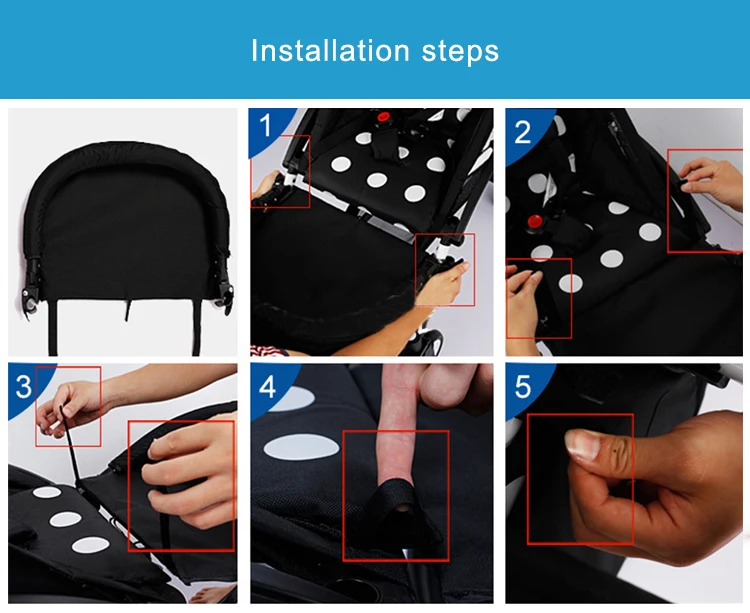 Installation steps

1

2

3

4

5