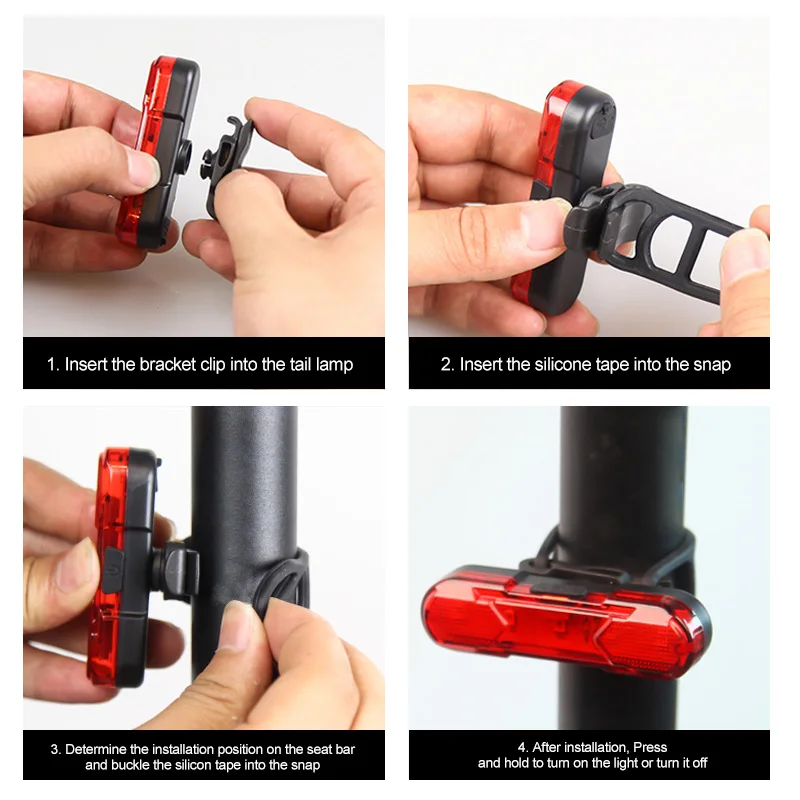 1. Insert the bracket clip into the tail lamp

2. Insert the silicone tape into the snap

3. Determine the installation position on the seat bar and buckle the silicon tape into the snap

4. After installation, Press and hold to turn on the light or turn it off