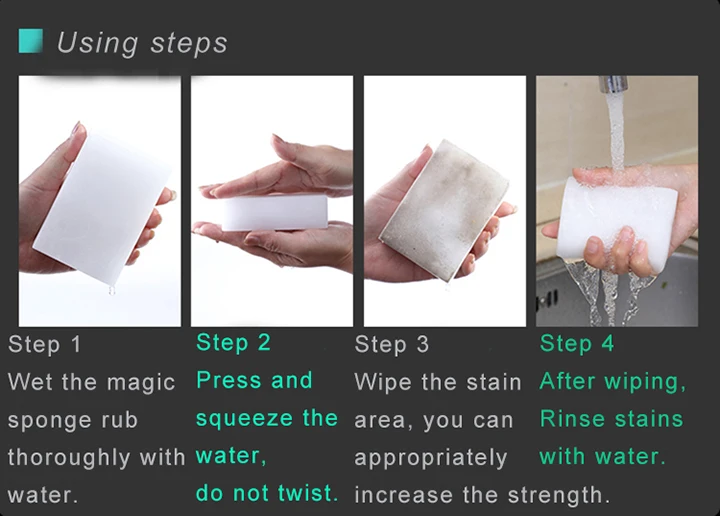 Using steps

Step 1
Wet the magic sponge rub thoroughly with water.

Step 2
Press and squeeze the water, do not twist.

Step 3
Wipe the stain area, you can appropriately increase the strength.

Step 4
After wiping, Rinse stains with water.