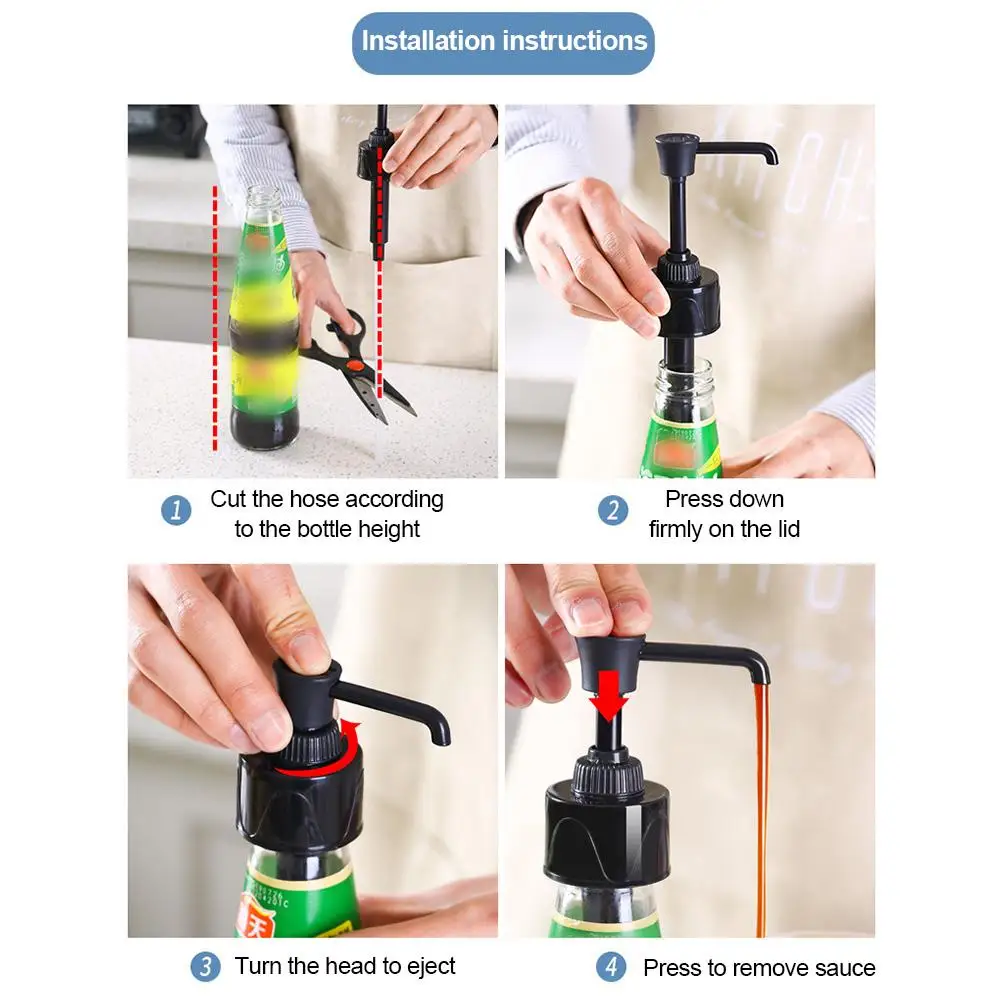 Installation instructions

1 Cut the hose according to the bottle height

2 Press down firmly on the lid

3 Turn the head to eject

4 Press to remove sauce