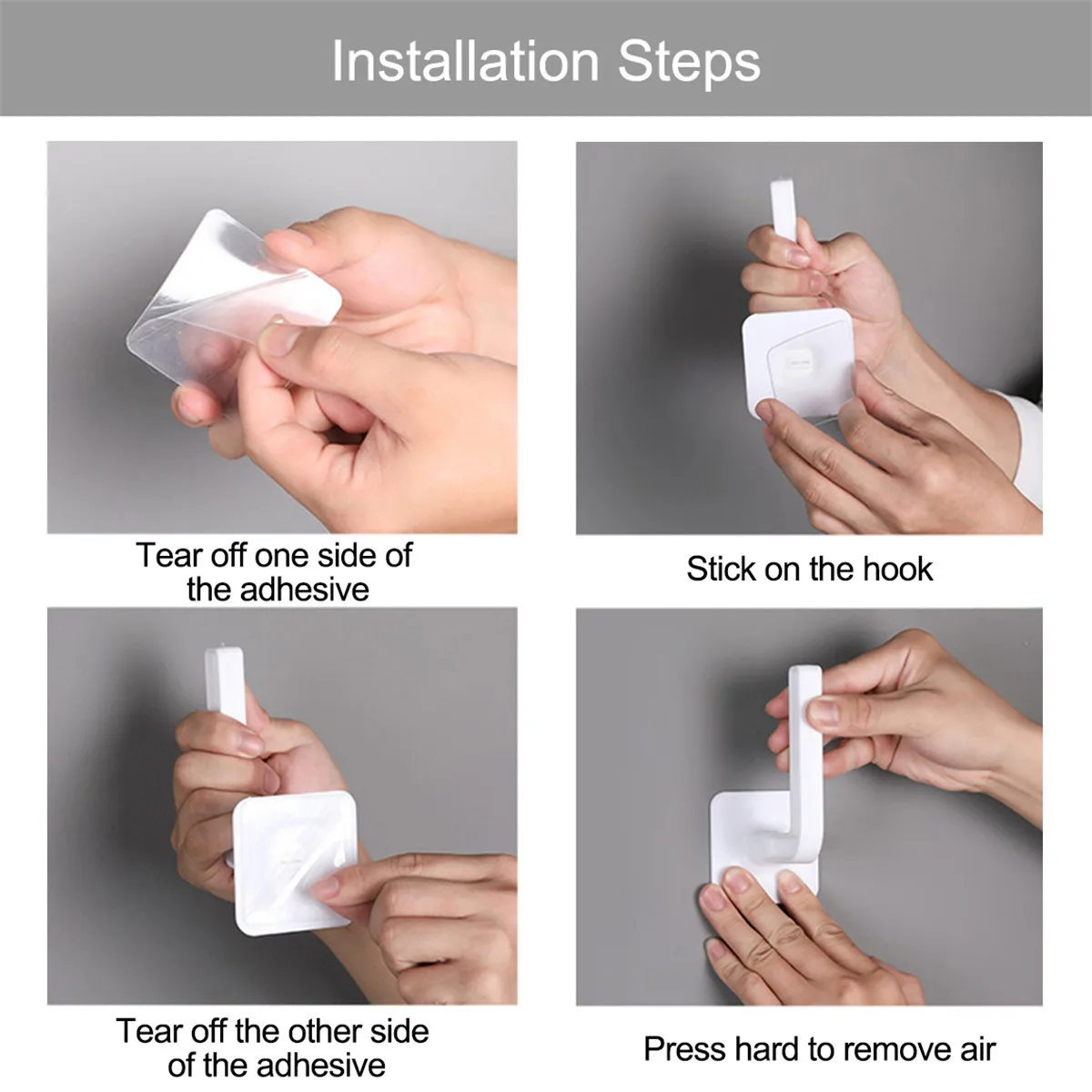 Installation Steps

Tear off one side of the adhesive

Stick on the hook

Tear off the other side of the adhesive

Press hard to remove air