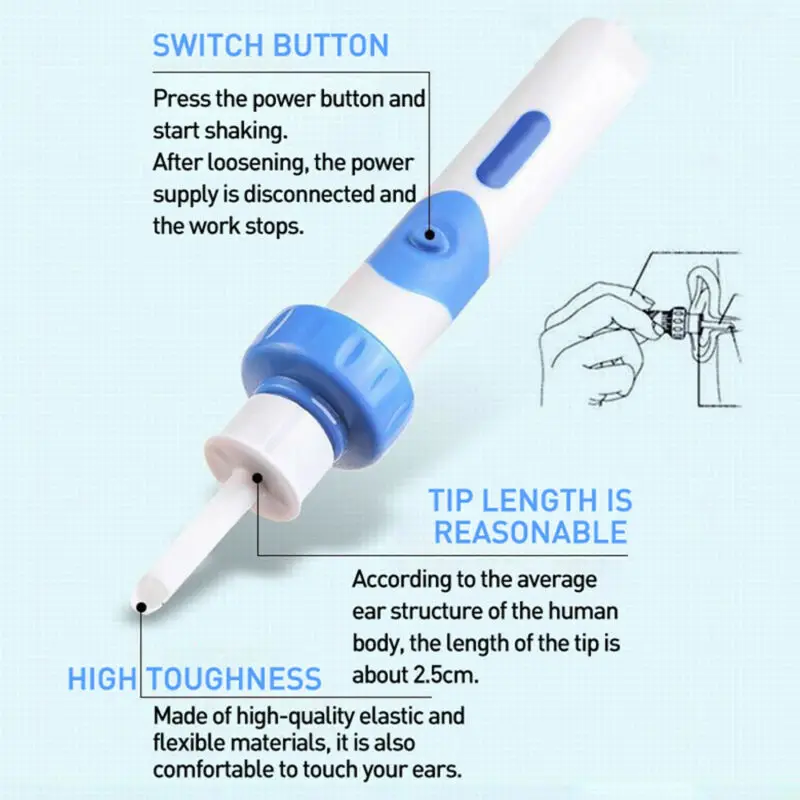 SWITCH BUTTON

Press the power button and start shaking.
After loosening, the power supply is disconnected and the work stops.

TIP LENGTH IS REASONABLE

According to the average ear structure of the human body, the length of the tip is about 2.5cm.

HIGH TOUGHNESS

Made of high-quality elastic and flexible materials, it is also comfortable to touch your ears.