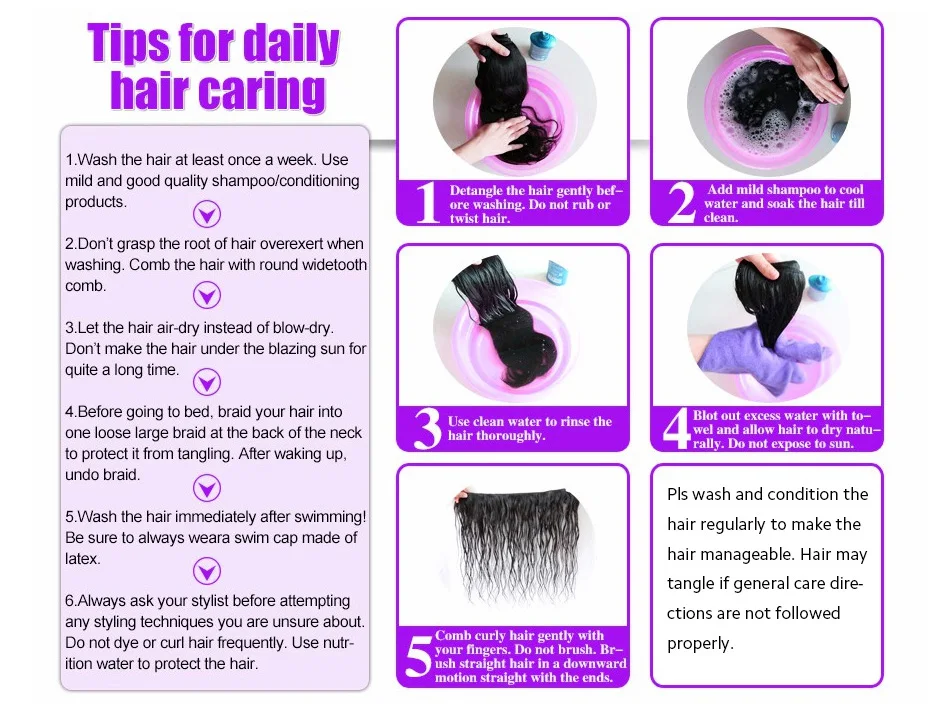 Tips for daily hair caring

1.Wash the hair at least once a week. Use mild and good quality shampoo/conditioning products.

2.Don't grasp the root of hair overexert when washing. Comb the hair with round widetooth comb.

3.Let the hair air-dry instead of blow-dry. Don't make the hair under the blazing sun for quite a long time.

4.Before going to bed, braid your hair into one loose large braid at the back of the neck to protect it from tangling. After waking up, undo braid.

5.Wash the hair immediately after swimming! Be sure to always weara swim cap made of latex.

6.Always ask your stylist before attempting any styling techniques you are unsure about. Do not dye or curl hair frequently. Use nutrition water to protect the hair.

1 Detangle the hair gently before washing. Do not rub or twist hair.

2 Add mild shampoo to cool water and soak the hair till clean.

3 Use clean water to rinse the hair thoroughly.

4 Blot out excess water with towel and allow hair to dry naturally. Do not expose to sun.

5 Comb curly hair gently with your fingers. Do not brush. Brush straight hair in a downward motion straight with the ends.

Pls wash and condition the hair regularly to make the hair manageable. Hair may tangle if general care directions are not followed properly.