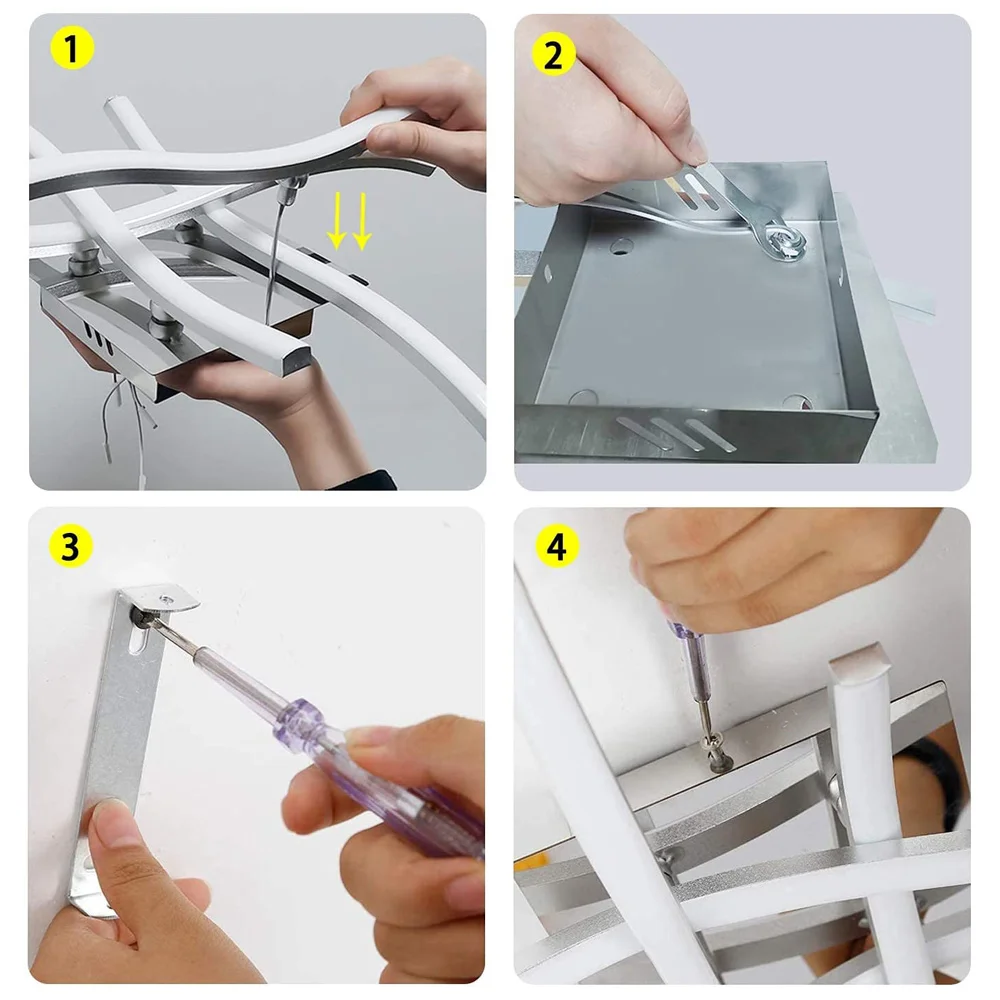 1

2

3

4