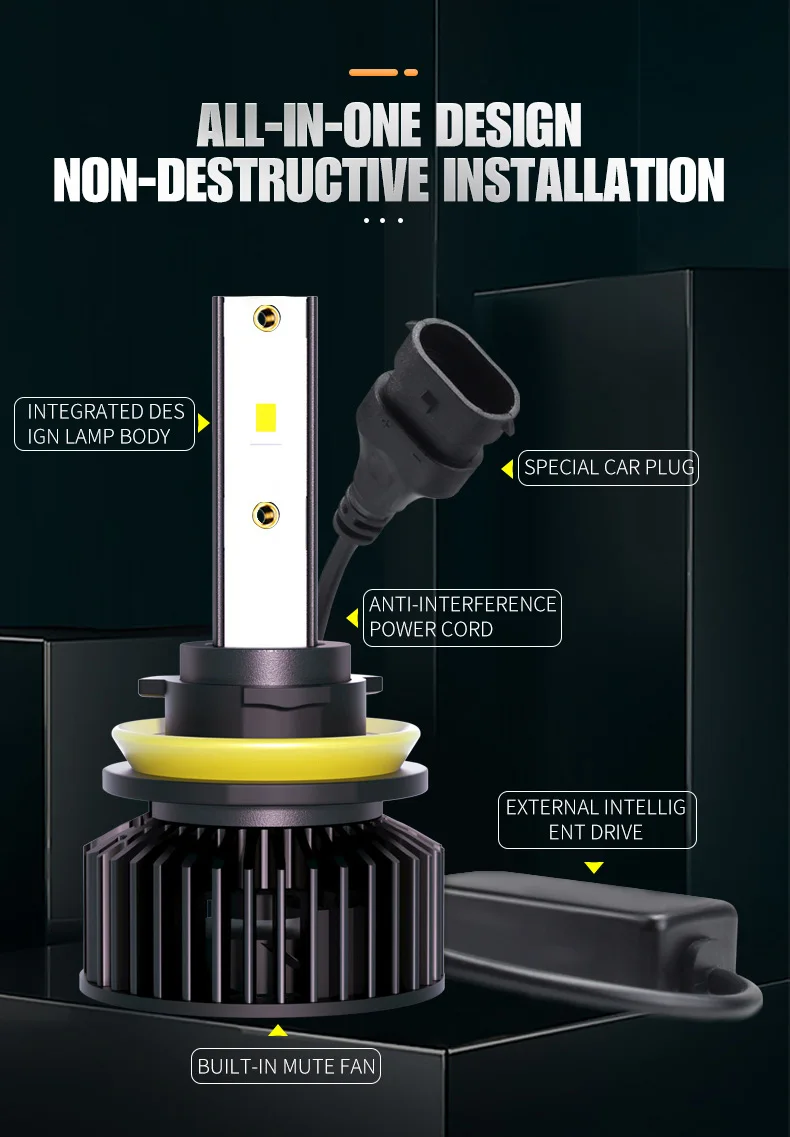 ALL-IN-ONE DESIGN
NON-DESTRUCTIVE INSTALLATION

INTEGRATED DES IGN LAMP BODY

SPECIAL CAR PLUG

ANTI-INTERFERENCE POWER CORD

EXTERNAL INTELLIG ENT DRIVE

BUILT-IN MUTE FAN