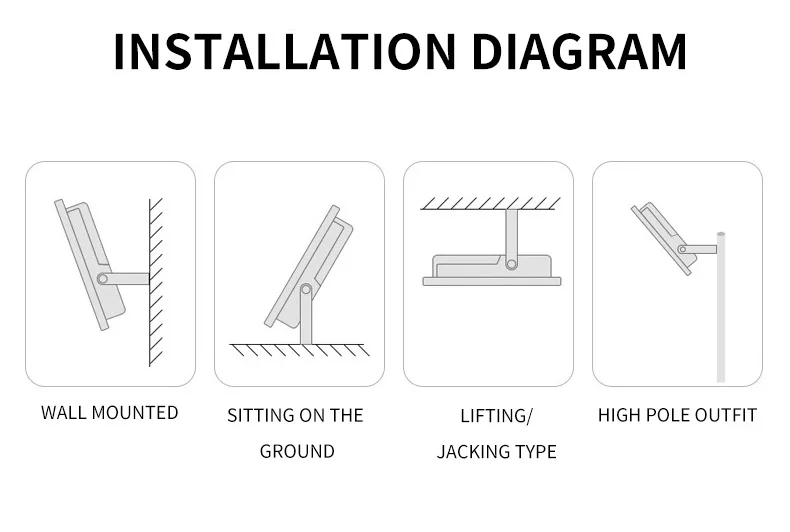 INSTALLATION DIAGRAM

WALL MOUNTED

SITTING ON THE GROUND

LIFTING/ JACKING TYPE

HIGH POLE OUTFIT