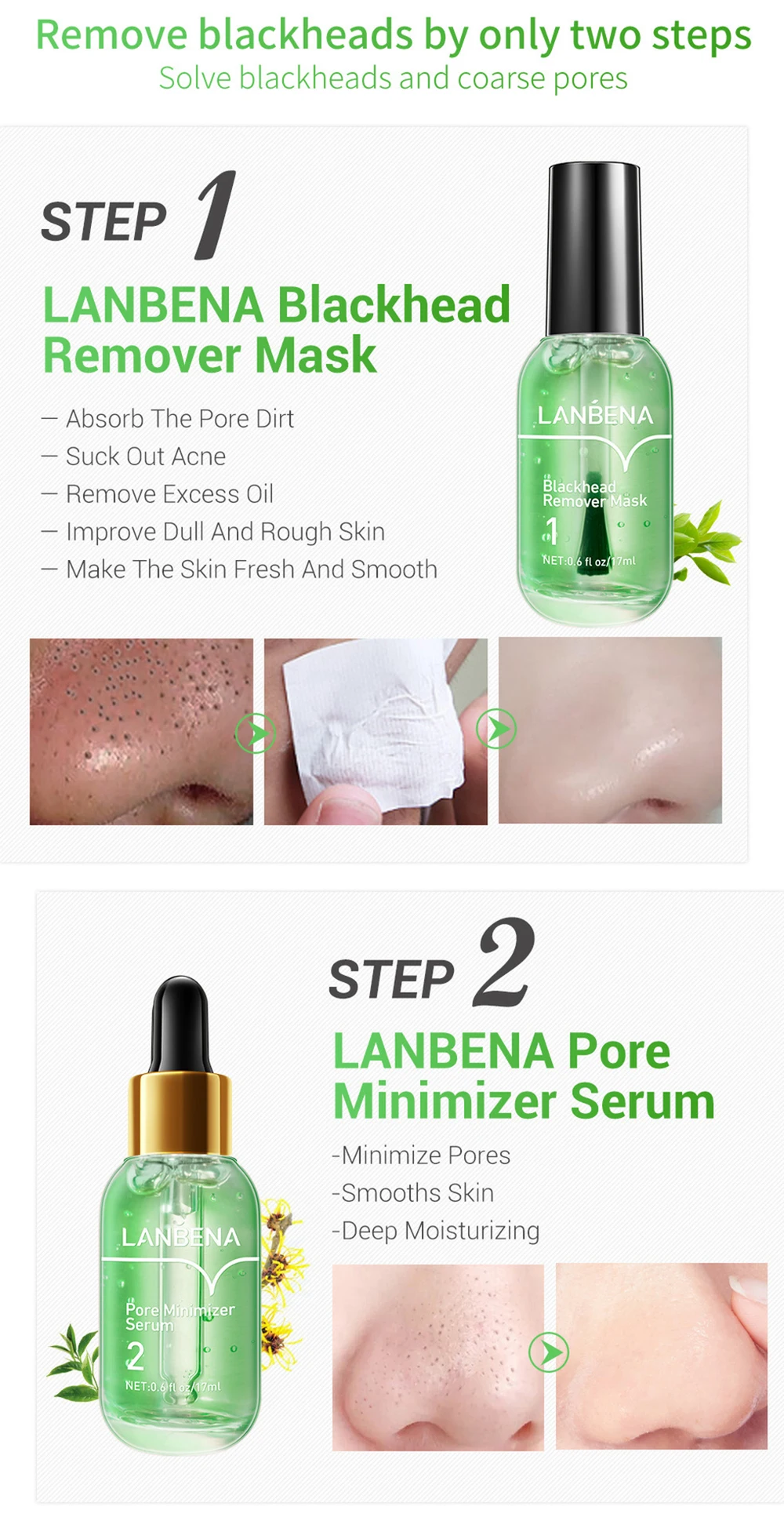 Remove blackheads by only two steps
Solve blackheads and coarse pores

STEP 1
LANBENA Blackhead Remover Mask

— Absorb The Pore Dirt
— Suck Out Acne
— Remove Excess Oil
— Improve Dull And Rough Skin
— Make The Skin Fresh And Smooth

LANBENA
Blackhead Remover Mask
1
NET:0.6 fl oz/17ml

STEP 2
LANBENA Pore Minimizer Serum

-Minimize Pores
-Smooths Skin
-Deep Moisturizing

LANBENA
Pore Minimizer Serum
2
NET:0.6 fl oz/17ml