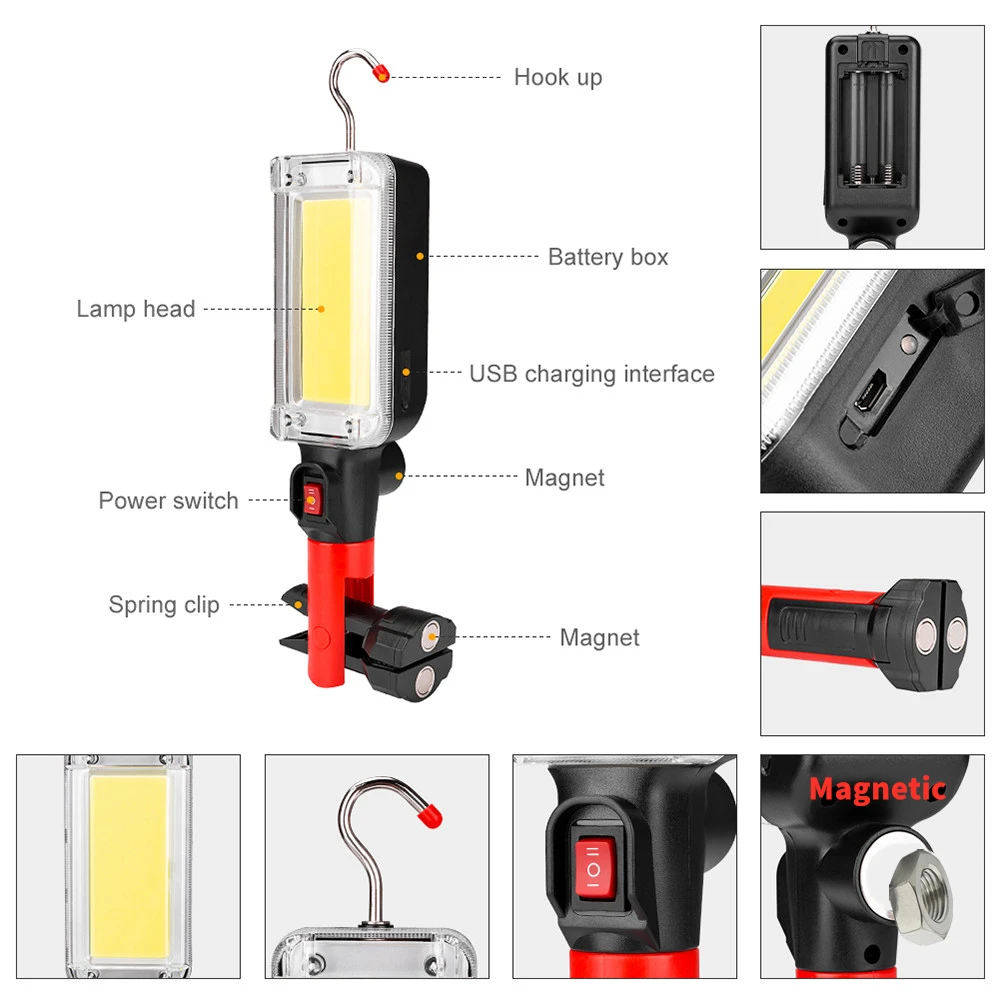 Hook up

Battery box

Lamp head

USB charging interface

Magnet

Power switch

Spring clip

Magnet

Magnetic