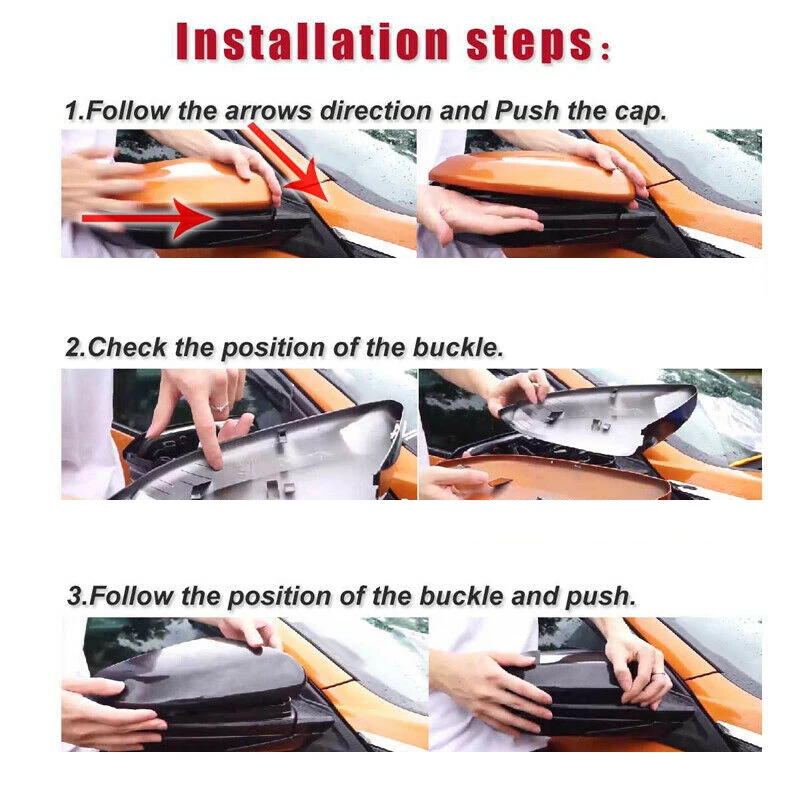 Installation steps:

1.Follow the arrows direction and Push the cap.

2.Check the position of the buckle.

3.Follow the position of the buckle and push.