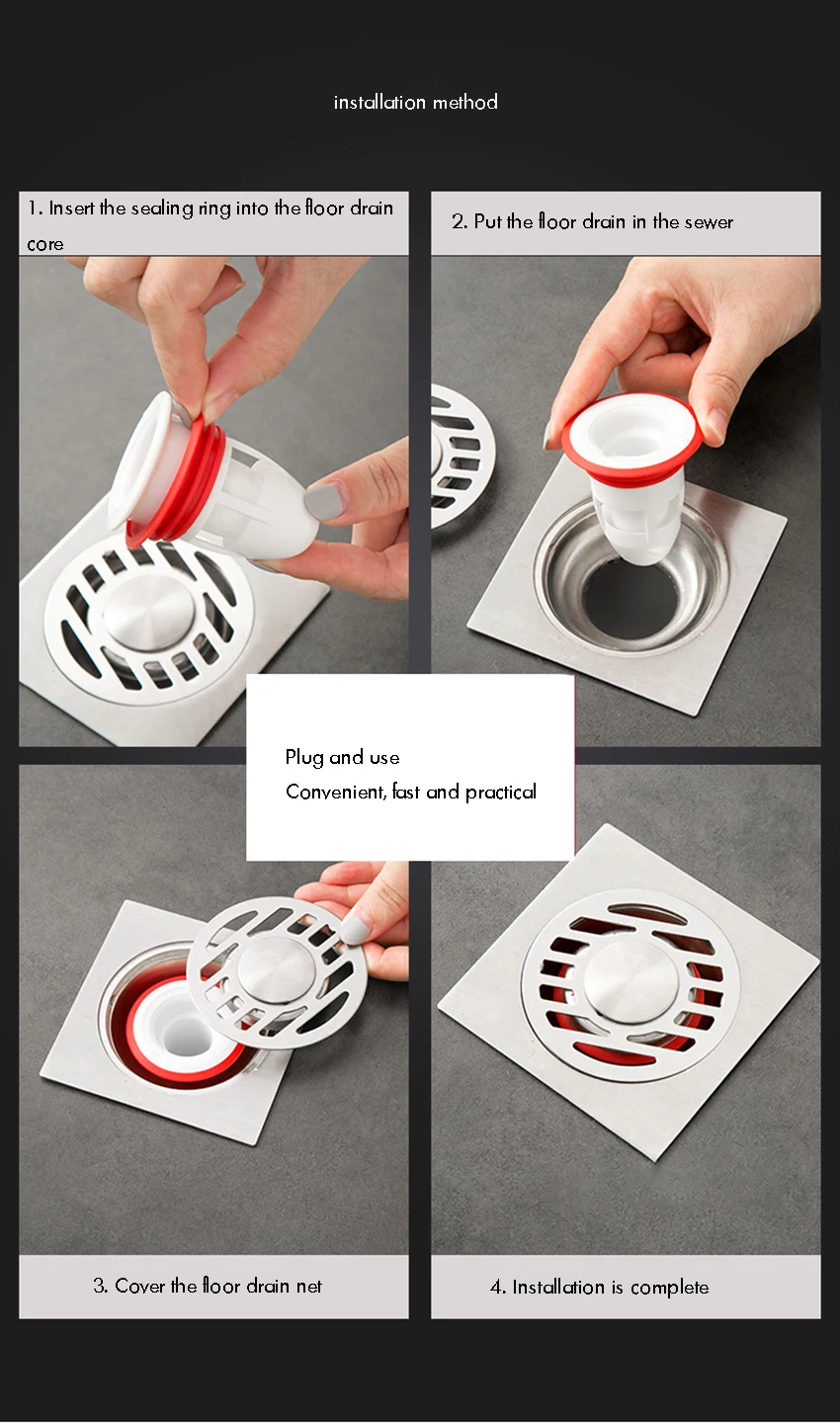 installation method

1. Insert the sealing ring into the floor drain core

2. Put the floor drain in the sewer

Plug and use
Convenient, fast and practical

3. Cover the floor drain net

4. Installation is complete