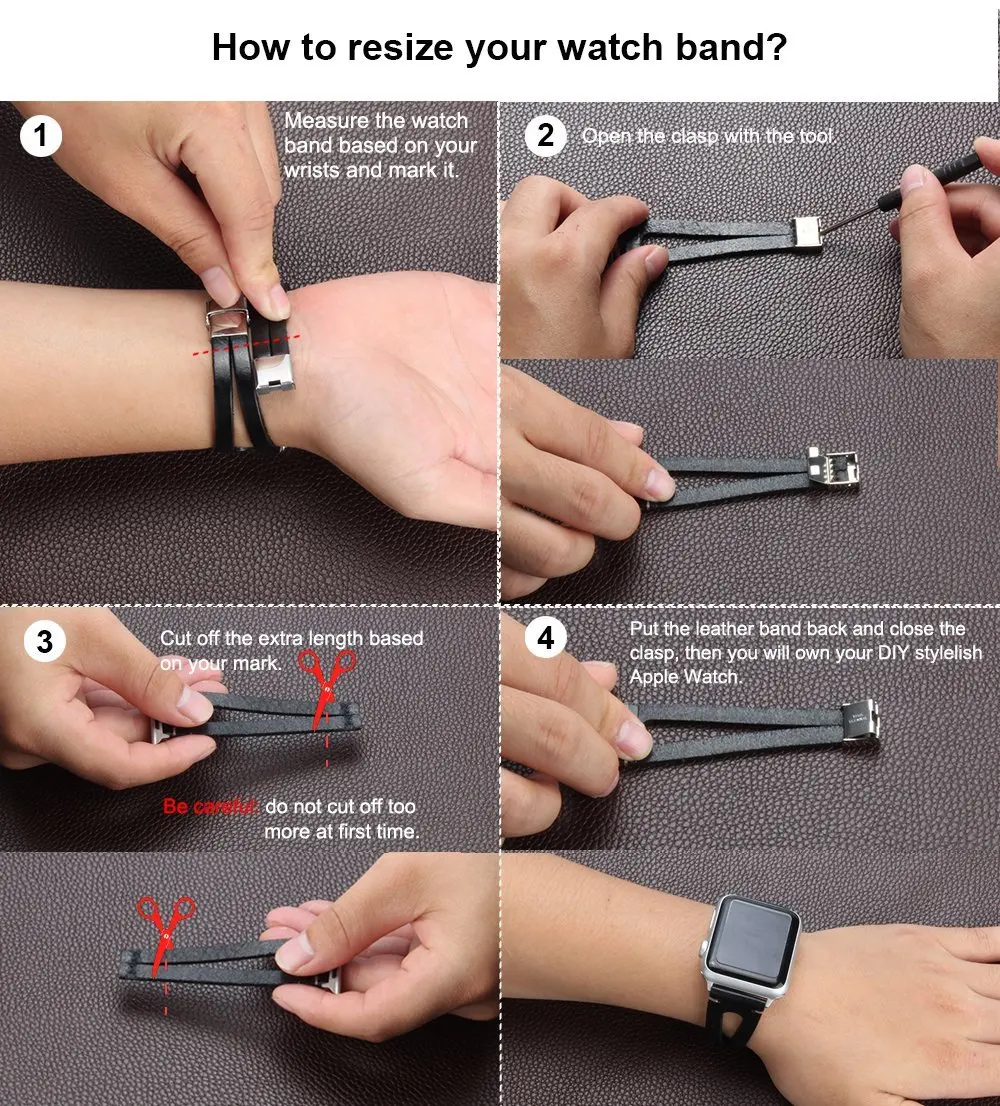 How to resize your watch band?

1 Measure the watch band based on your wrists and mark it.

2 Open the clasp with the tool.

3 Cut off the extra length based on your mark.

Be careful: do not cut off too more at first time.

4 Put the leather band back and close the clasp, then you will own your DIY stylelish Apple Watch.