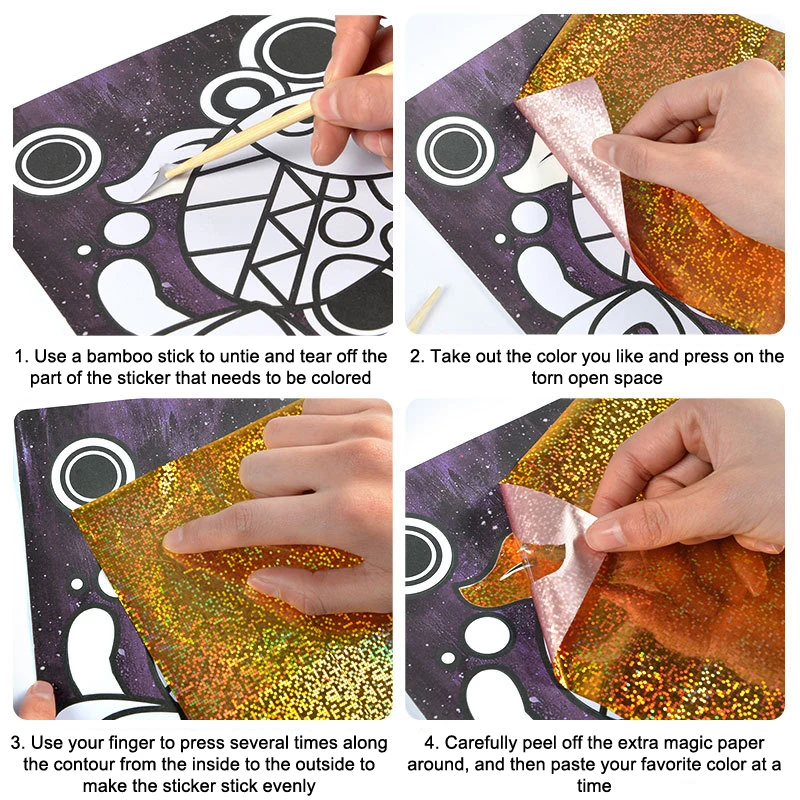 1. Use a bamboo stick to untie and tear off the part of the sticker that needs to be colored

2. Take out the color you like and press on the torn open space

3. Use your finger to press several times along the contour from the inside to the outside to make the sticker stick evenly

4. Carefully peel off the extra magic paper around, and then paste your favorite color at a time