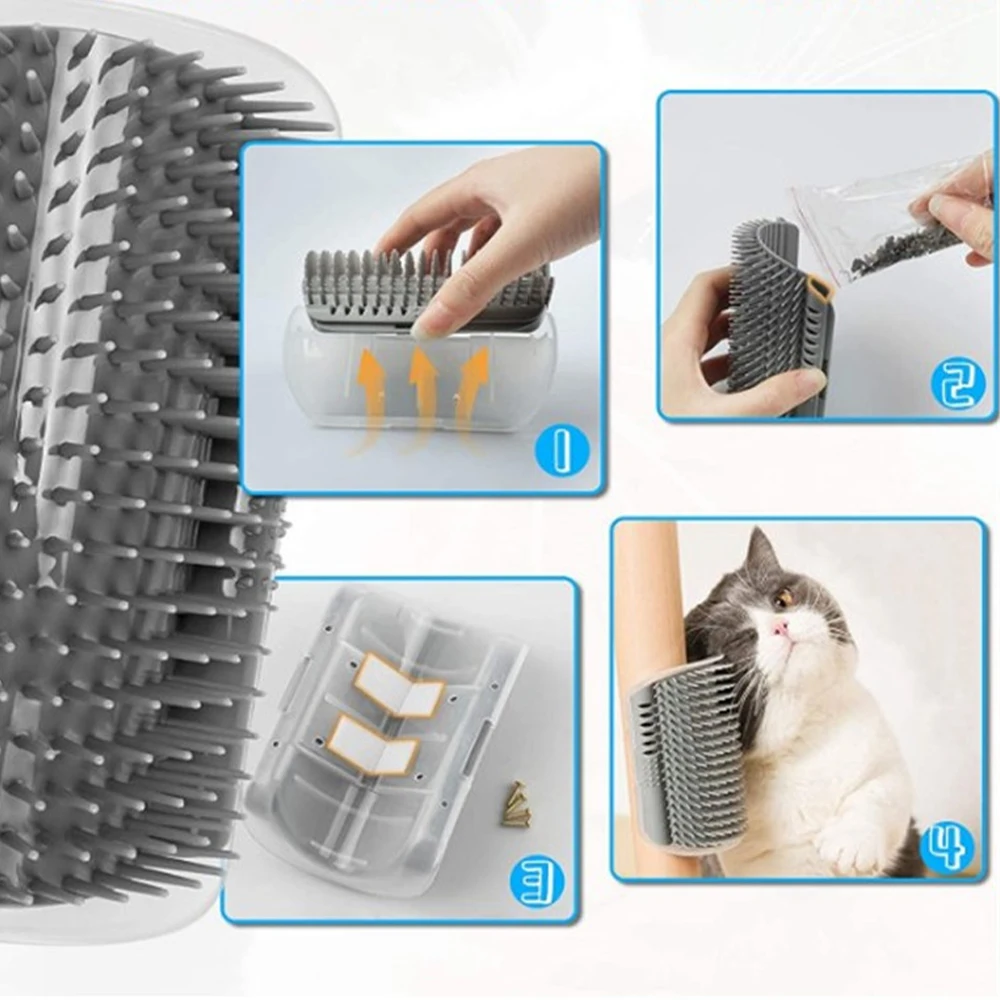 1

2

3

4