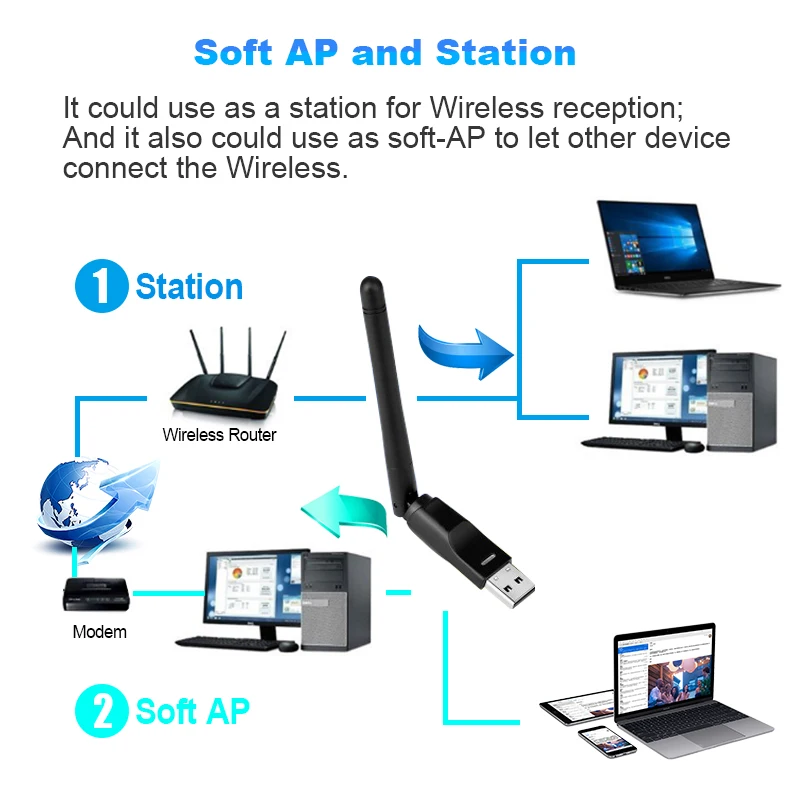 Soft AP and Station

It could use as a station for Wireless reception; And it also could use as soft-AP to let other device connect the Wireless.

1 Station

Wireless Router

Modem

2 Soft AP