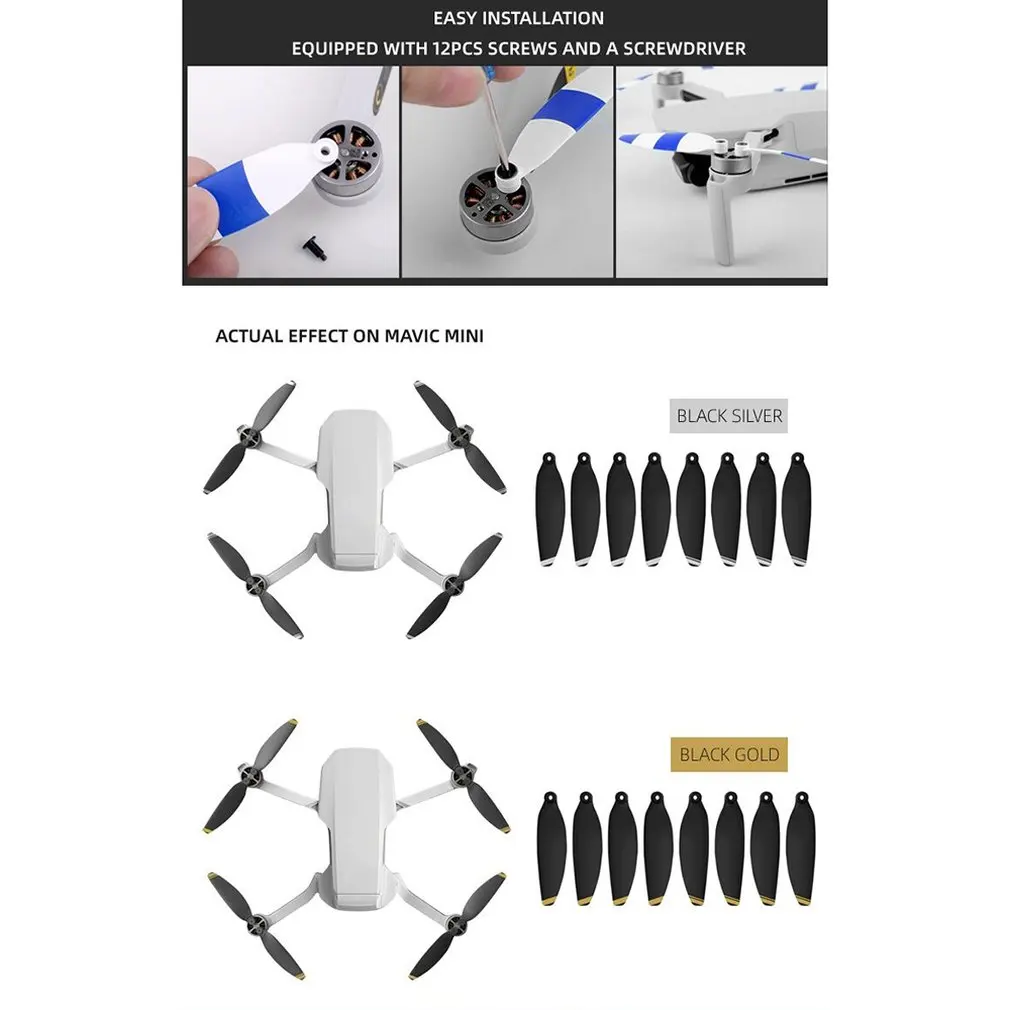 EASY INSTALLATION
EQUIPPED WITH 12PCS SCREWS AND A SCREWDRIVER

ACTUAL EFFECT ON MAVIC MINI

BLACK SILVER

BLACK GOLD