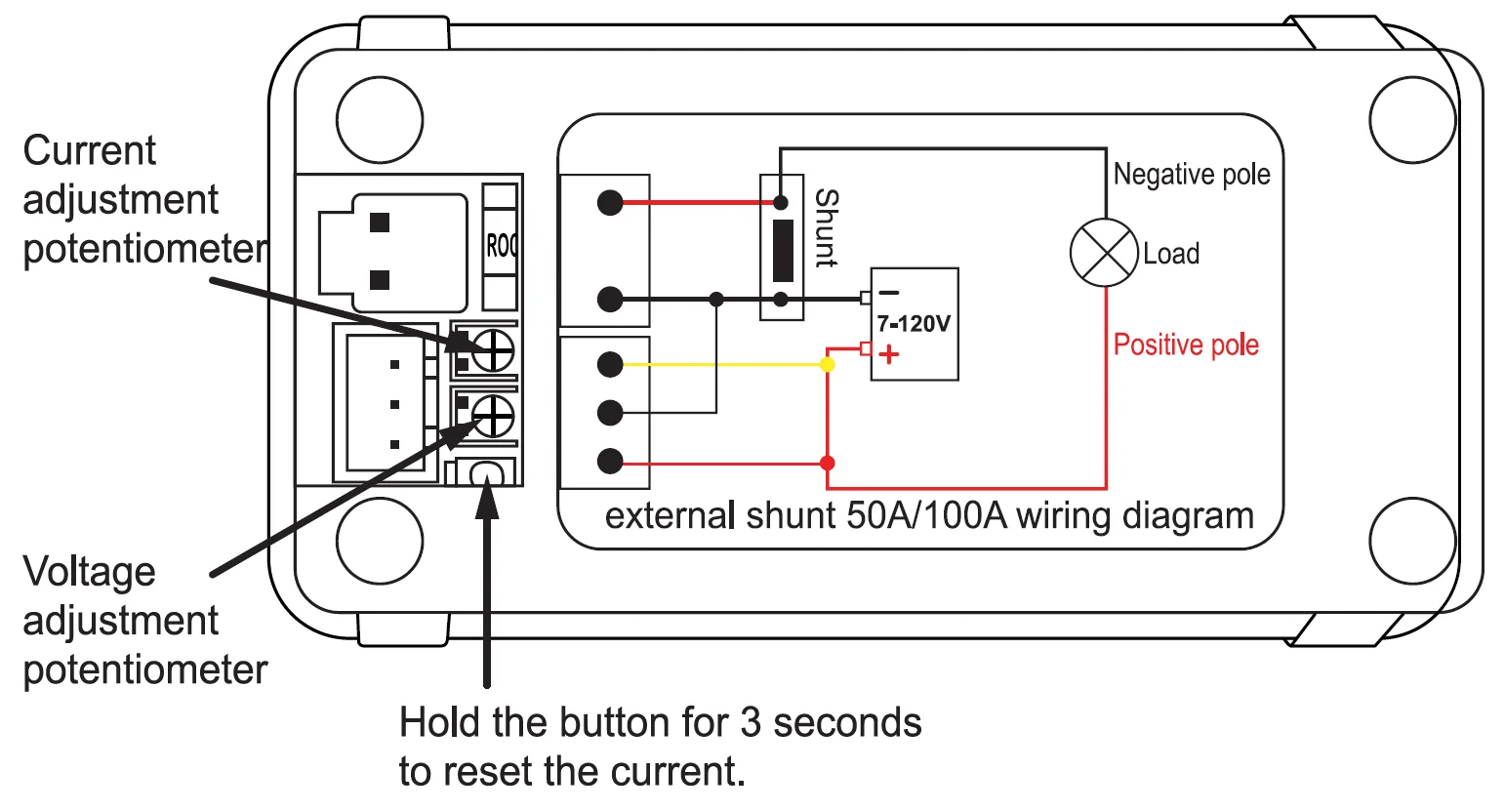 Current adjustment potentiometer

R00

Shunt

Negative pole

Load

−

7-120V

+

Positive pole

external shunt 50A/100A wiring diagram

Voltage adjustment potentiometer

Hold the button for 3 seconds to reset the current.