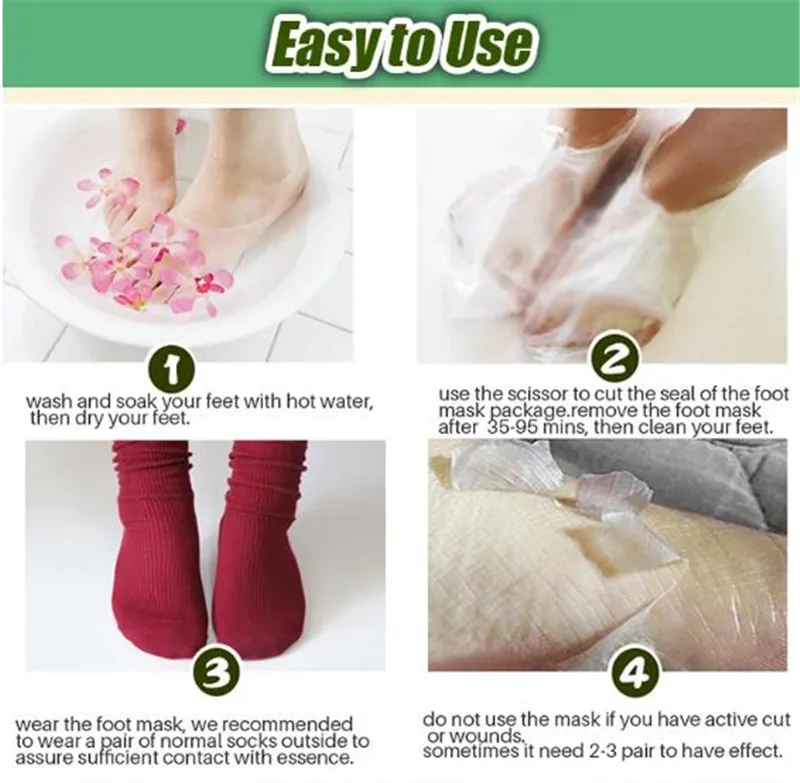 Easy to Use

1
wash and soak your feet with hot water, then dry your feet.

2
use the scissor to cut the seal of the foot mask package.remove the foot mask after 35-95 mins, then clean your feet.

3
wear the foot mask, we recommended to wear a pair of normal socks outside to assure sufficient contact with essence.

4
do not use the mask if you have active cut or wounds.
sometimes it need 2-3 pair to have effect.