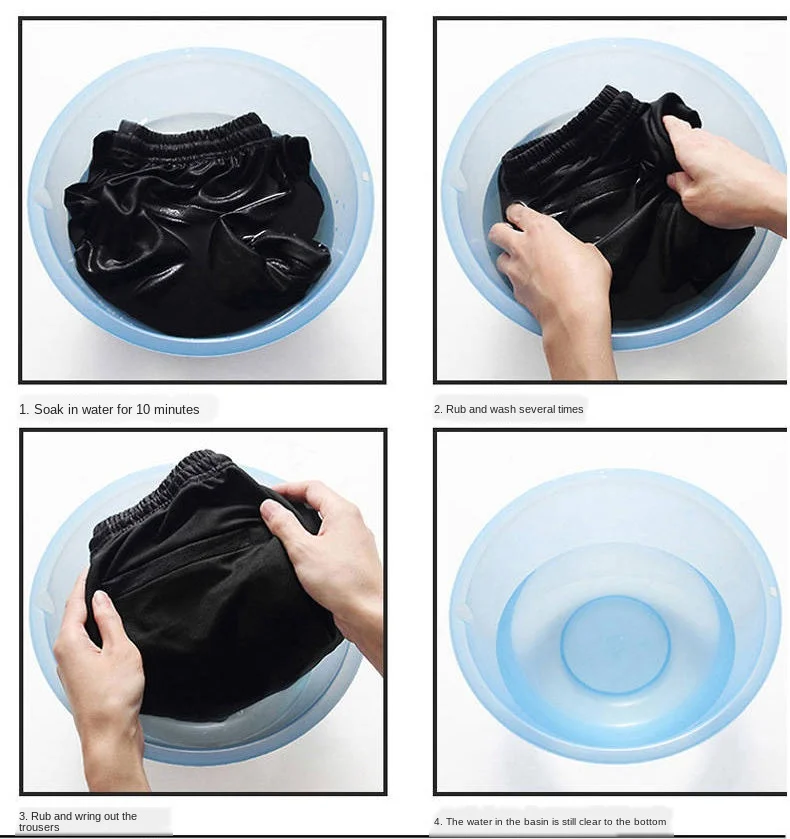 1. Soak in water for 10 minutes

2. Rub and wash several times

3. Rub and wring out the trousers

4. The water in the basin is still clear to the bottom