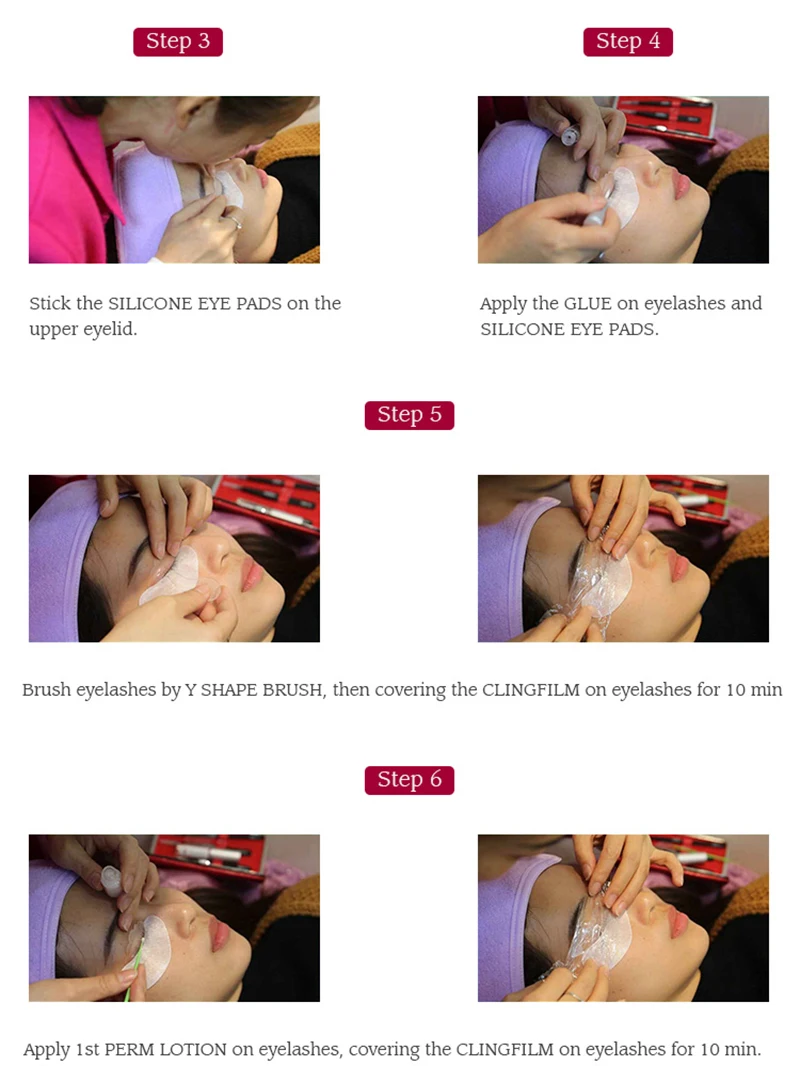 Step 3

Stick the SILICONE EYE PADS on the upper eyelid.

Step 4

Apply the GLUE on eyelashes and SILICONE EYE PADS.

Step 5

Brush eyelashes by Y SHAPE BRUSH, then covering the CLINGFILM on eyelashes for 10 min

Step 6

Apply 1st PERM LOTION on eyelashes, covering the CLINGFILM on eyelashes for 10 min.