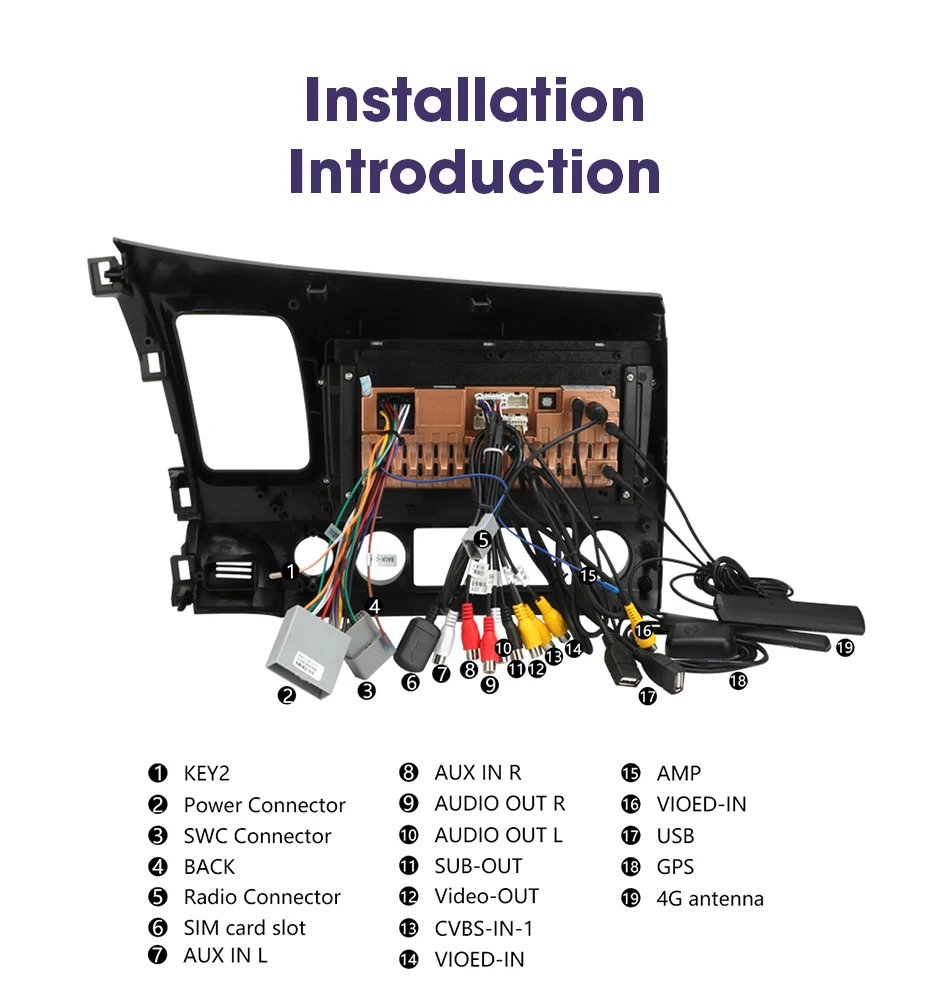 Installation Introduction

1 2 3 4 5 6 7 8 9 10 11 12 13 14 15 16 17 18 19

❶ KEY2
❷ Power Connector
❸ SWC Connector
❹ BACK
❺ Radio Connector
❻ SIM card slot
❼ AUX IN L

❽ AUX IN R
❾ AUDIO OUT R
❿ AUDIO OUT L
⓫ SUB-OUT
⓬ Video-OUT
⓭ CVBS-IN-1
⓮ VIOED-IN

⓯ AMP
⓰ VIOED-IN
⓱ USB
⓲ GPS
⓳ 4G antenna