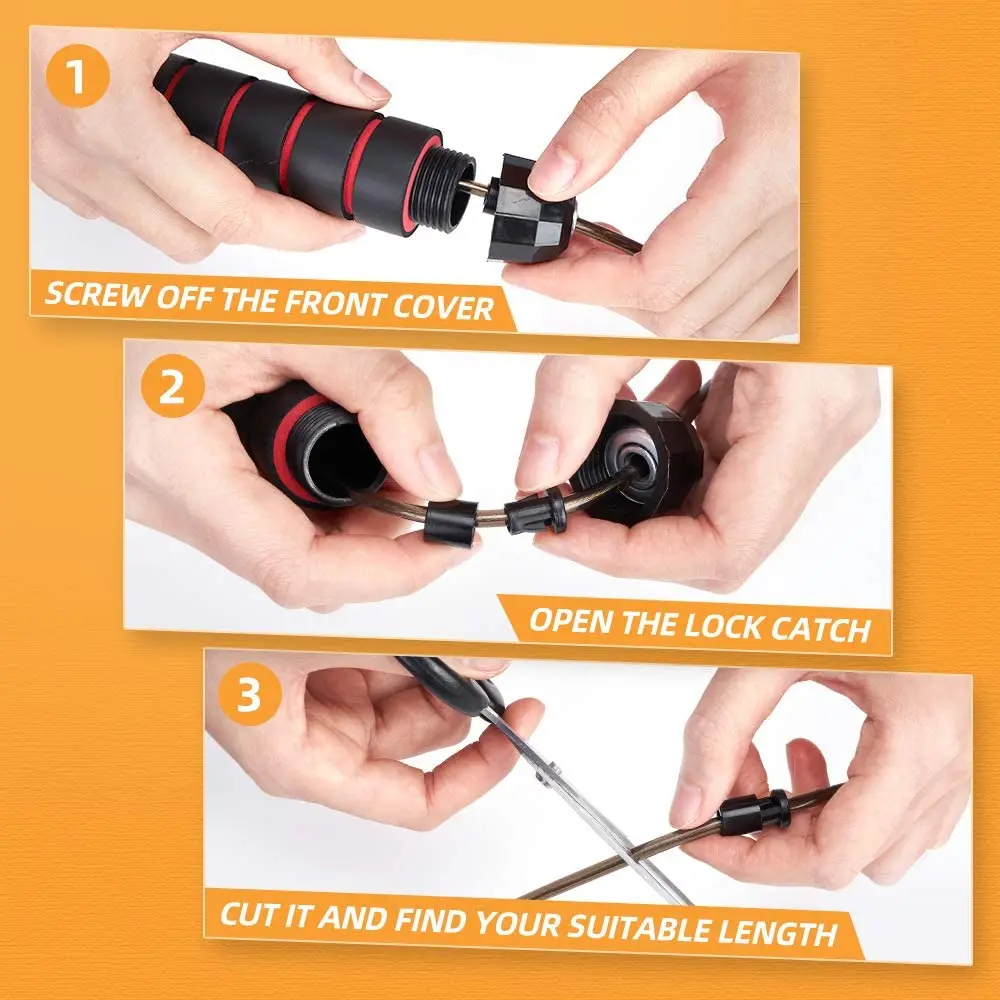 1

SCREW OFF THE FRONT COVER

2

OPEN THE LOCK CATCH

3

CUT IT AND FIND YOUR SUITABLE LENGTH