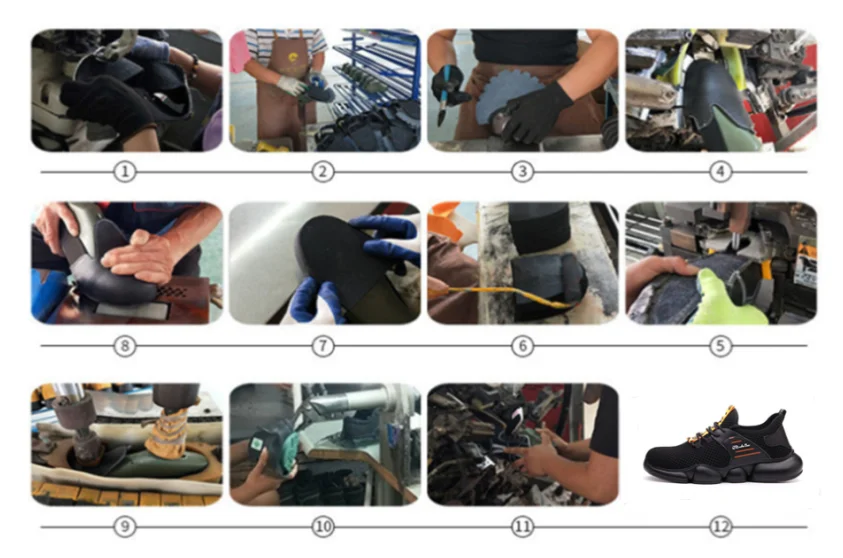 ①
②
③
④
⑧
⑦
⑥
⑤
⑨
⑩
⑪
⑫