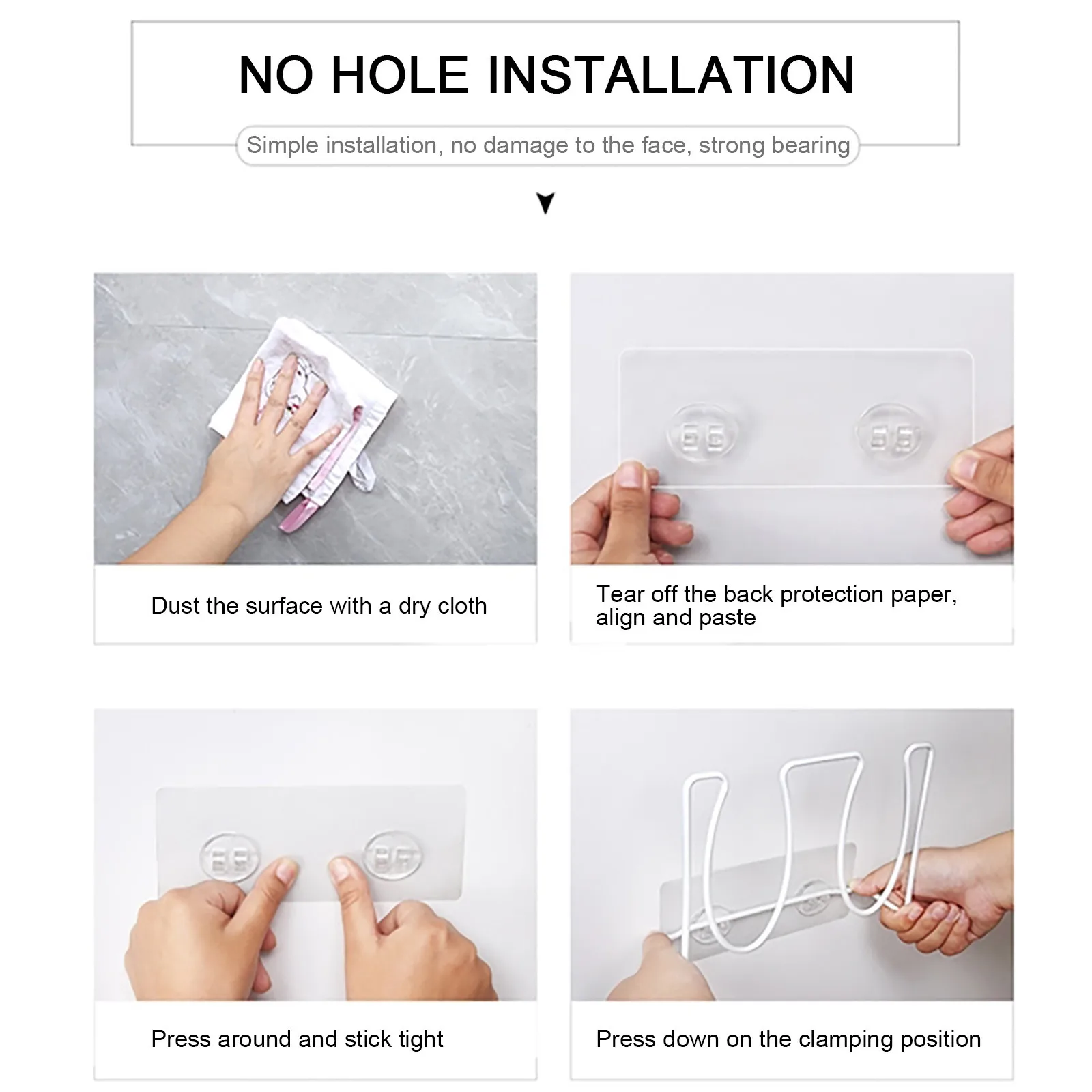 NO HOLE INSTALLATION

Simple installation, no damage to the face, strong bearing

Dust the surface with a dry cloth

Tear off the back protection paper, align and paste

Press around and stick tight

Press down on the clamping position