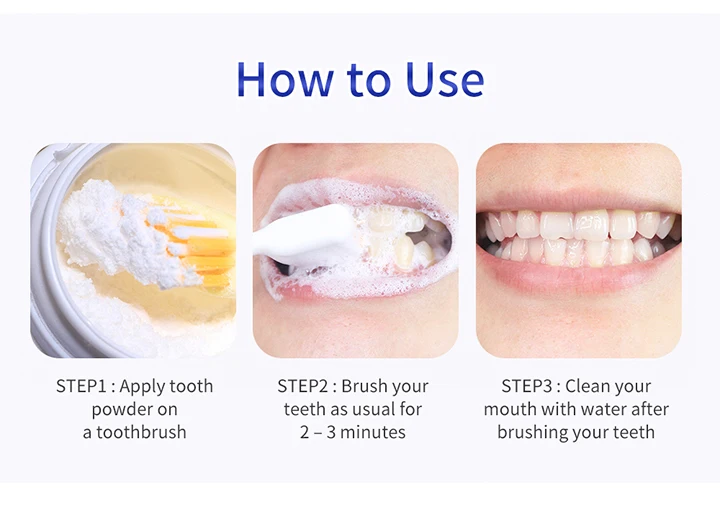 How to Use

STEP1 : Apply tooth powder on a toothbrush

STEP2 : Brush your teeth as usual for 2 – 3 minutes

STEP3 : Clean your mouth with water after brushing your teeth