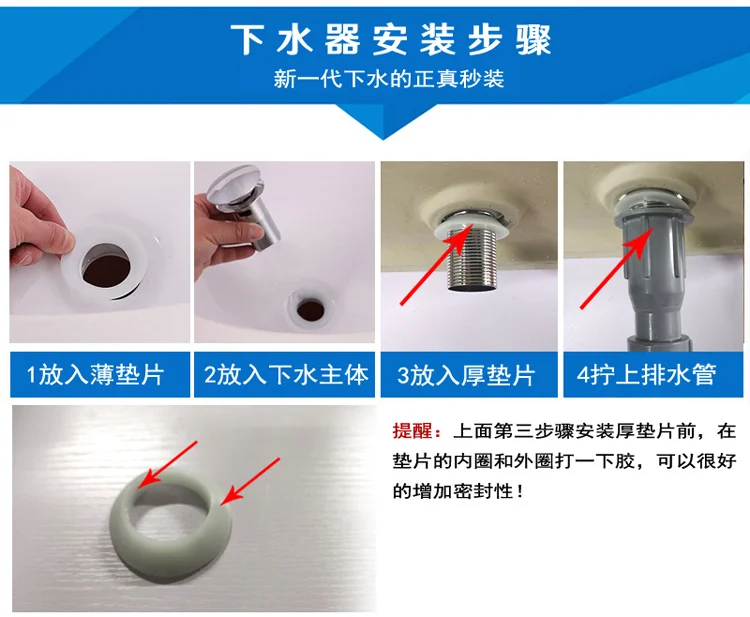 下水器安装步骤

新一代下水的正真秒装

1放入薄垫片

2放入下水主体

3放入厚垫片

4拧上排水管

提醒：上面第三步骤安装厚垫片前，在垫片的内圈和外圈打一下胶，可以很好的增加密封性！