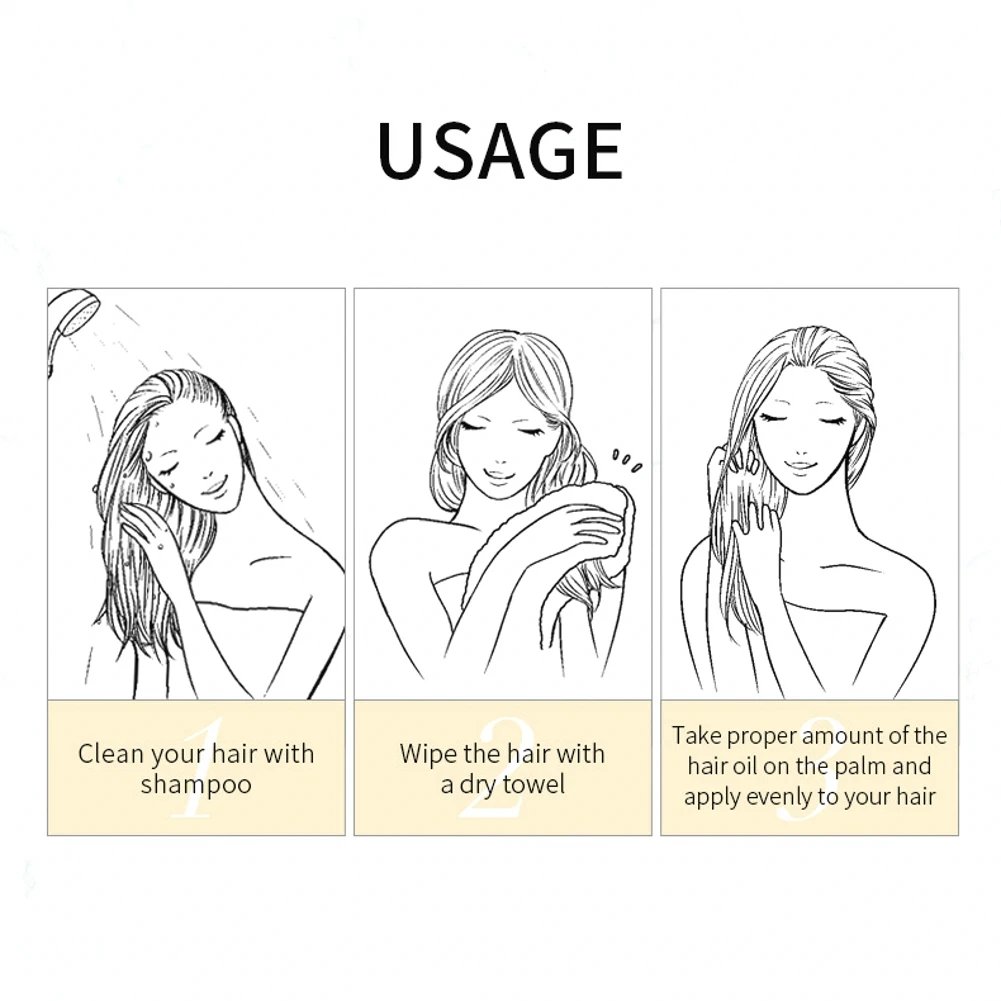 USAGE

1
Clean your hair with shampoo

2
Wipe the hair with a dry towel

3
Take proper amount of the hair oil on the palm and apply evenly to your hair