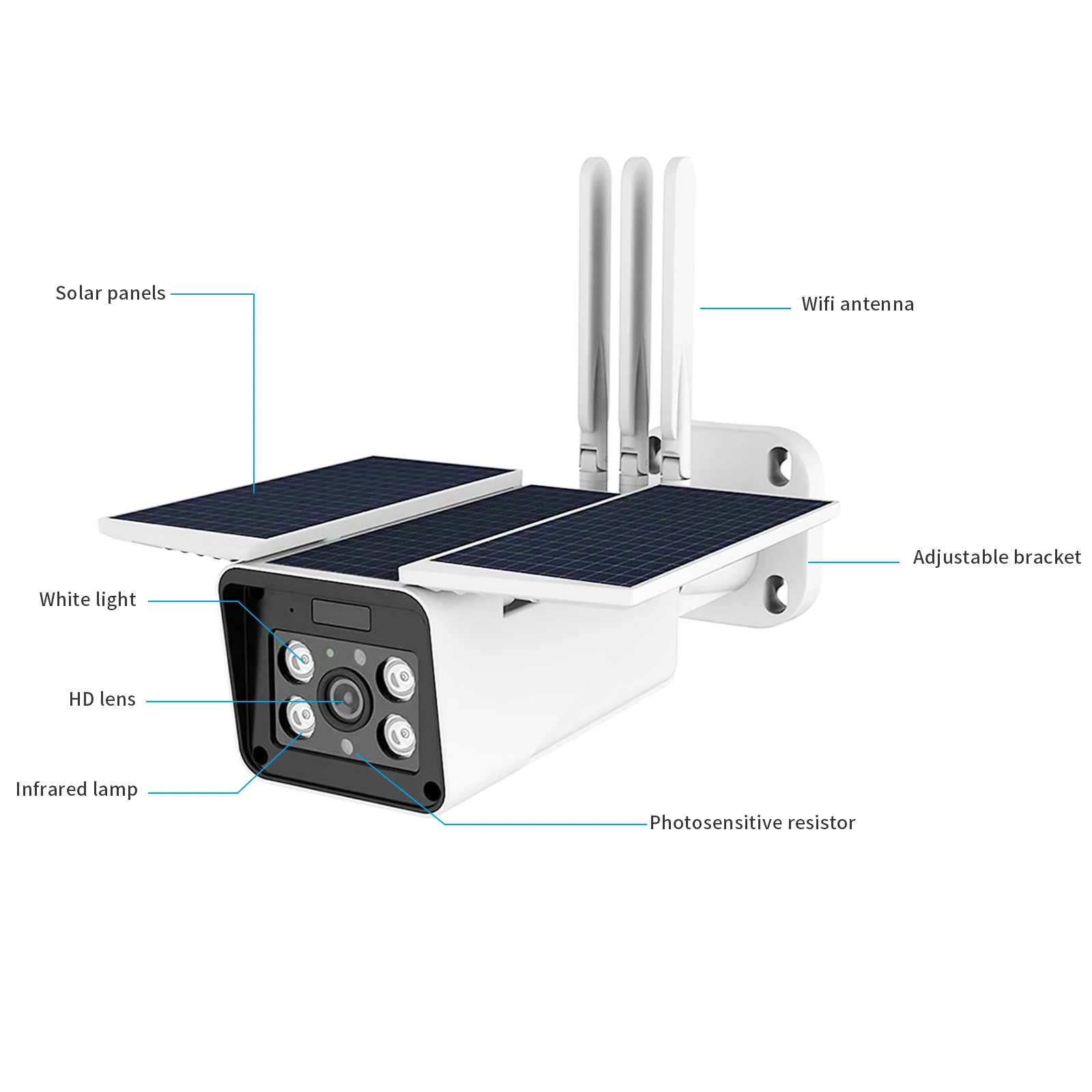 Solar panels

Wifi antenna

Adjustable bracket

White light

HD lens

Infrared lamp

Photosensitive resistor