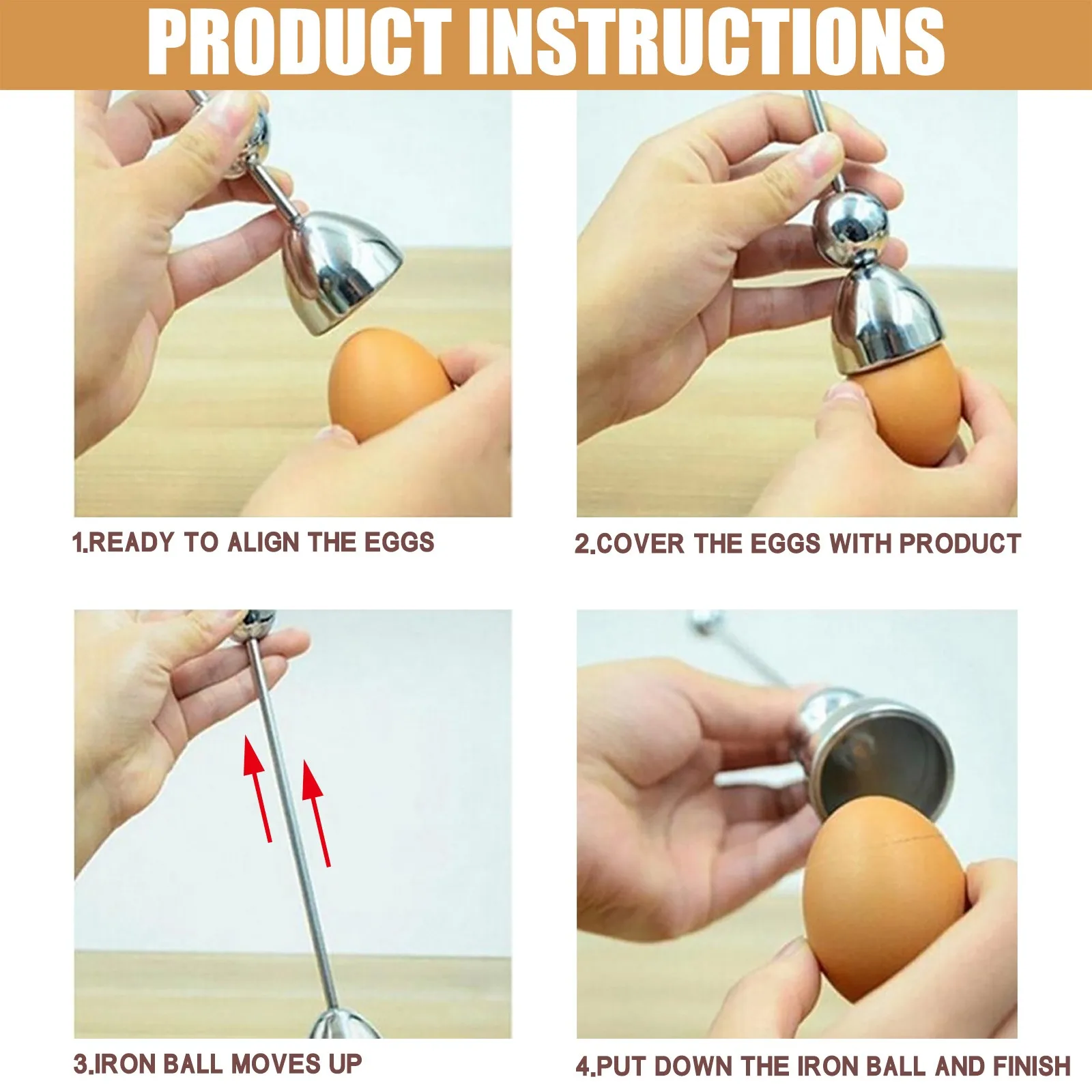 PRODUCT INSTRUCTIONS

1.READY TO ALIGN THE EGGS

2.COVER THE EGGS WITH PRODUCT

3.IRON BALL MOVES UP

4.PUT DOWN THE IRON BALL AND FINISH