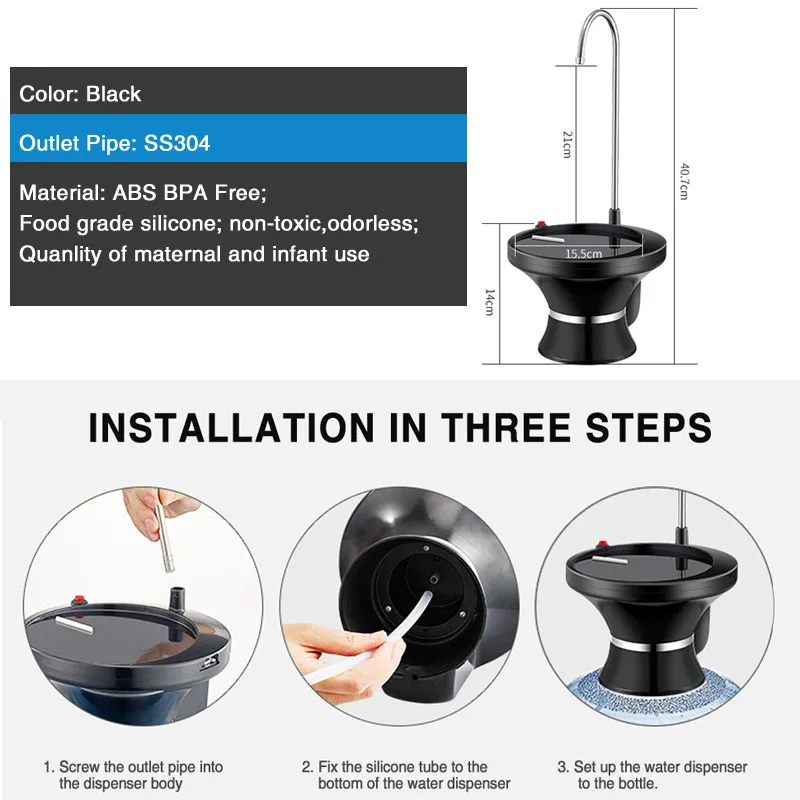 Color: Black

Outlet Pipe: SS304

Material: ABS BPA Free;
Food grade silicone; non-toxic,odorless;
Quanlity of maternal and infant use

21cm

40.7cm

15.5cm

14cm

INSTALLATION IN THREE STEPS

1. Screw the outlet pipe into the dispenser body

2. Fix the silicone tube to the bottom of the water dispenser

3. Set up the water dispenser to the bottle.