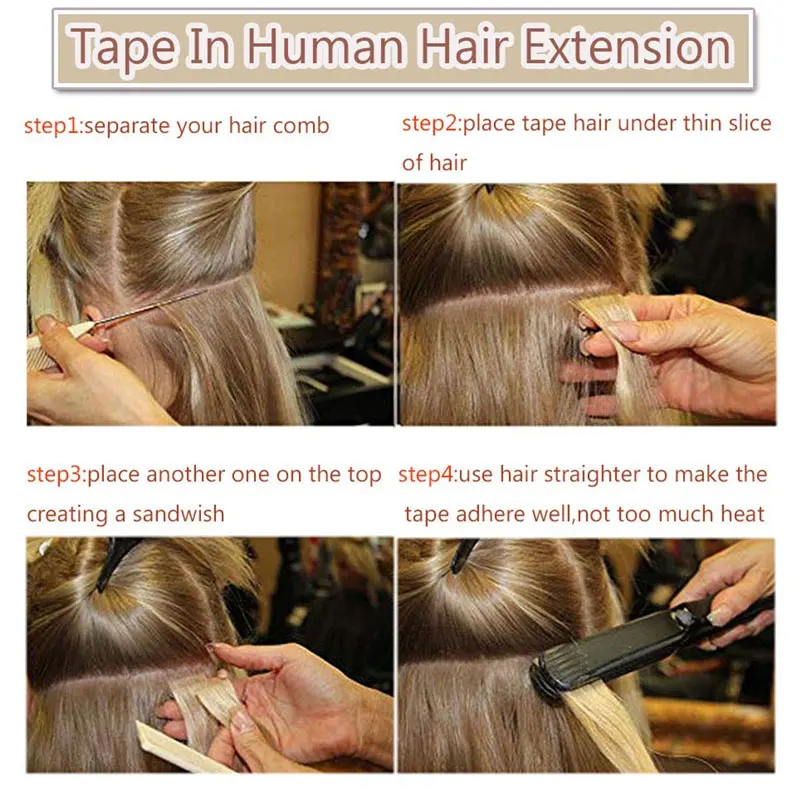 Tape In Human Hair Extension

step1:separate your hair comb

step2:place tape hair under thin slice of hair

step3:place another one on the top creating a sandwish

step4:use hair straighter to make the tape adhere well,not too much heat