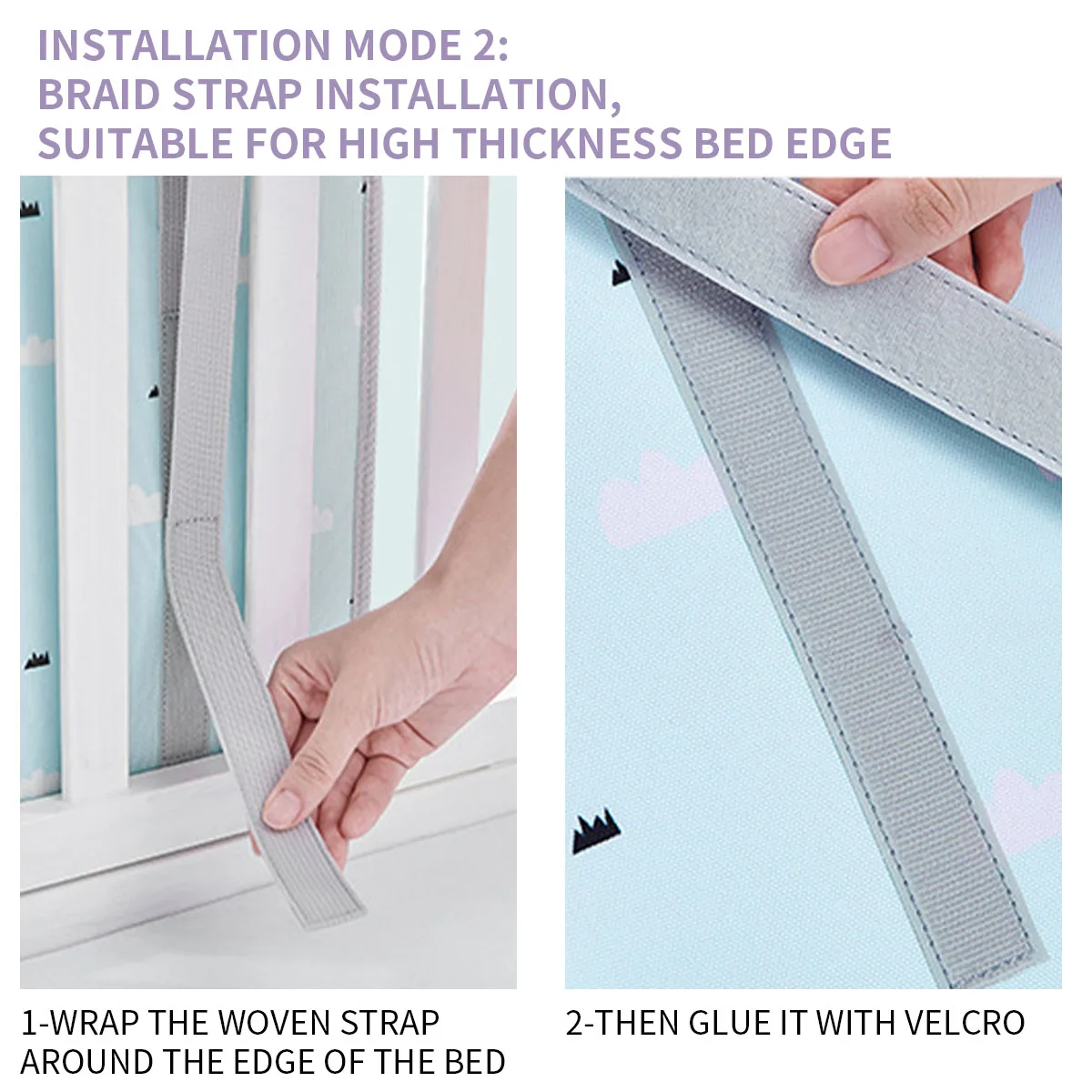 INSTALLATION MODE 2:
BRAID STRAP INSTALLATION,
SUITABLE FOR HIGH THICKNESS BED EDGE

1-WRAP THE WOVEN STRAP AROUND THE EDGE OF THE BED

2-THEN GLUE IT WITH VELCRO