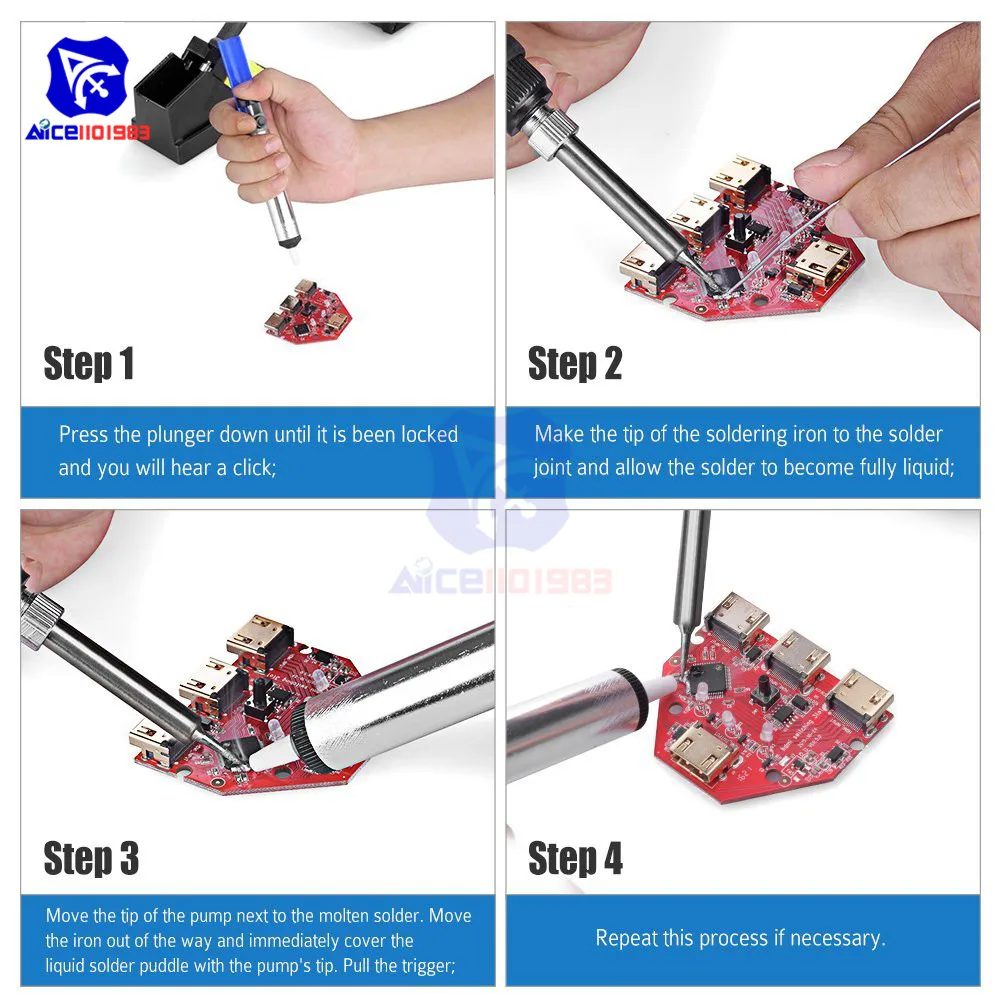 AICE1101983

Step 1

Press the plunger down until it is been locked and you will hear a click;

Step 2

Make the tip of the soldering iron to the solder joint and allow the solder to become fully liquid;

AICE1101983

Step 3

Move the tip of the pump next to the molten solder. Move the iron out of the way and immediately cover the liquid solder puddle with the pump's tip. Pull the trigger;

Step 4

Repeat this process if necessary.