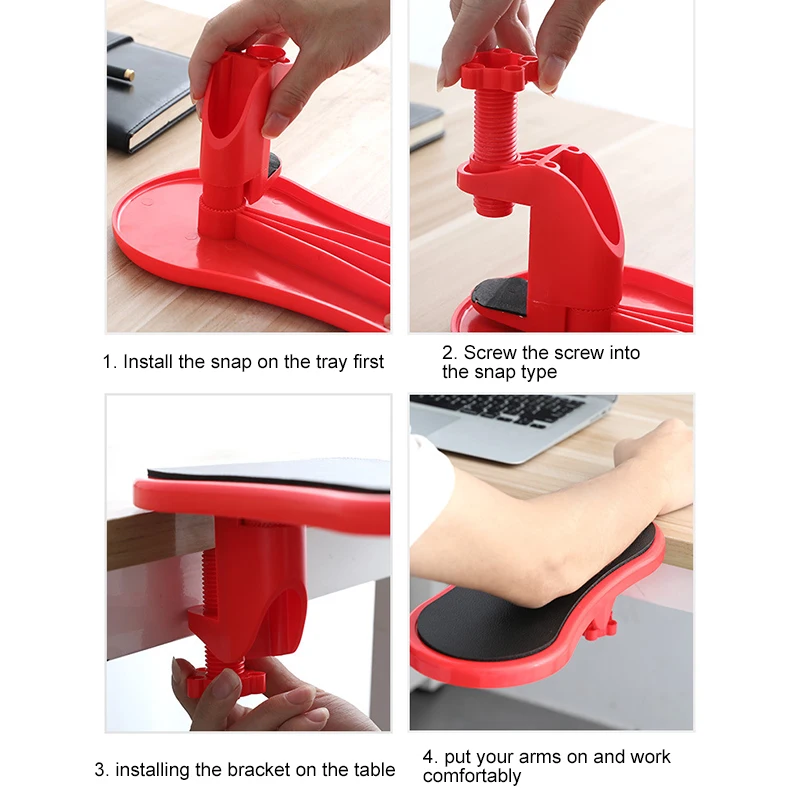 1. Install the snap on the tray first

2. Screw the screw into the snap type

3. installing the bracket on the table

4. put your arms on and work comfortably