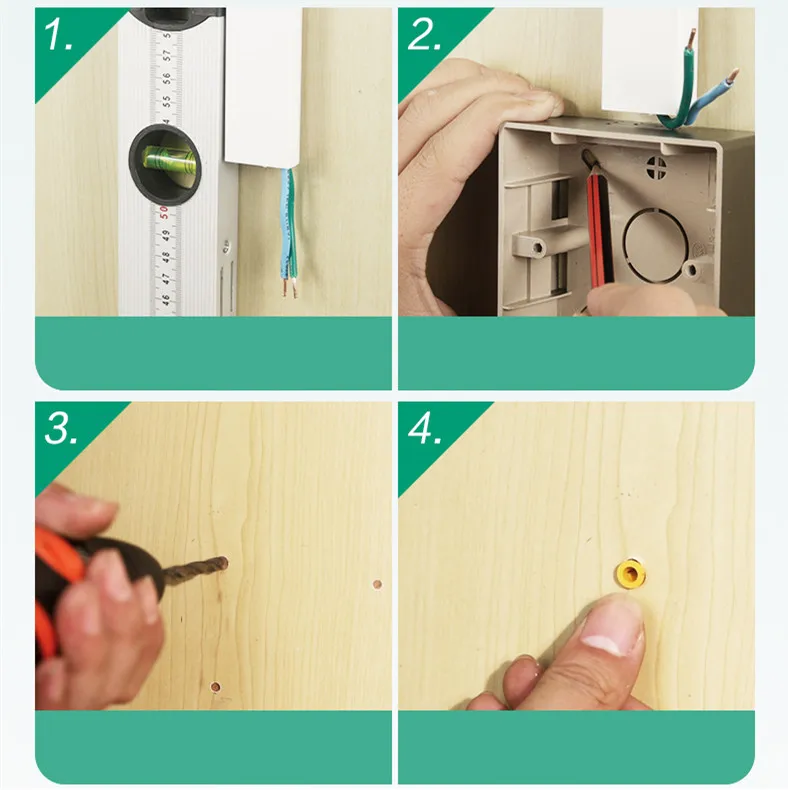 1.

5
57
56
55
54
50
49
48
47
46

2.

3.

4.