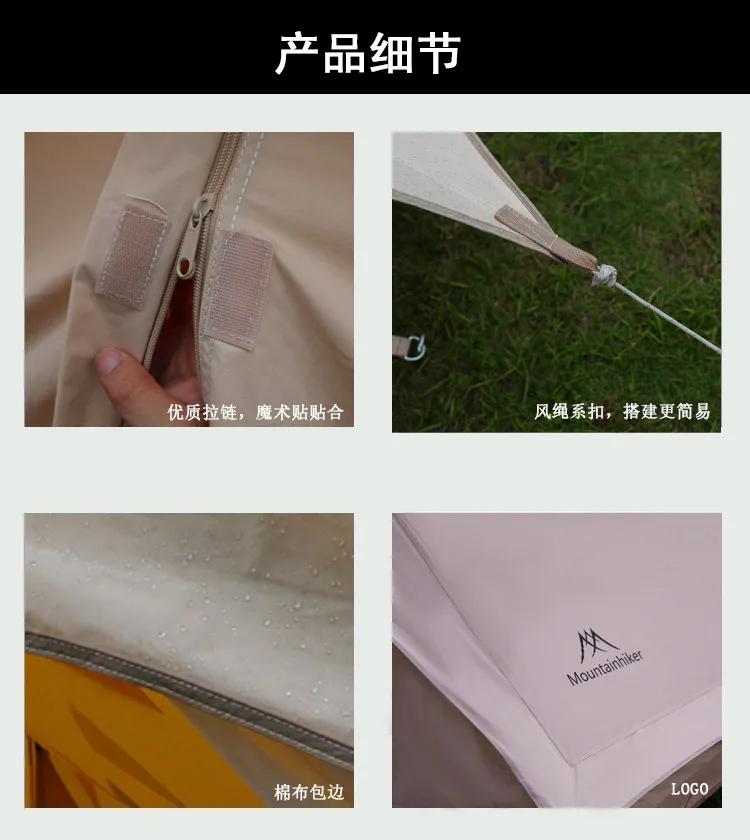 产品细节

优质拉链，魔术贴贴合

风绳系扣，搭建更简易

棉布包边

Mountainhiker

LOGO