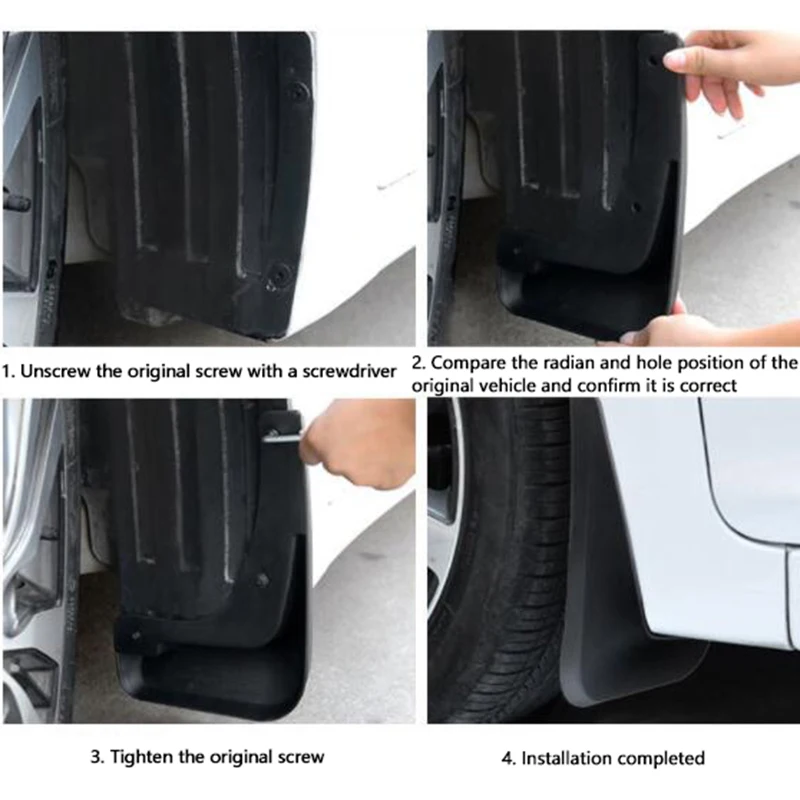 1. Unscrew the original screw with a screwdriver

2. Compare the radian and hole position of the original vehicle and confirm it is correct

3. Tighten the original screw

4. Installation completed