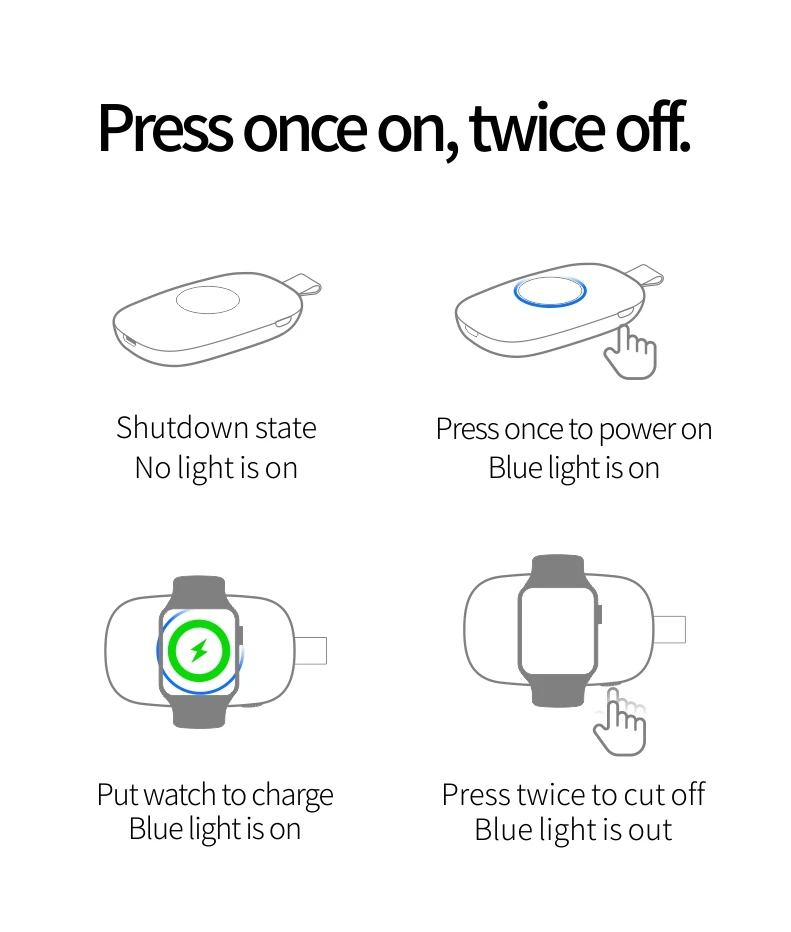 Press once on, twice off.

Shutdown state
No light is on

Press once to power on
Blue light is on

Put watch to charge
Blue light is on

Press twice to cut off
Blue light is out