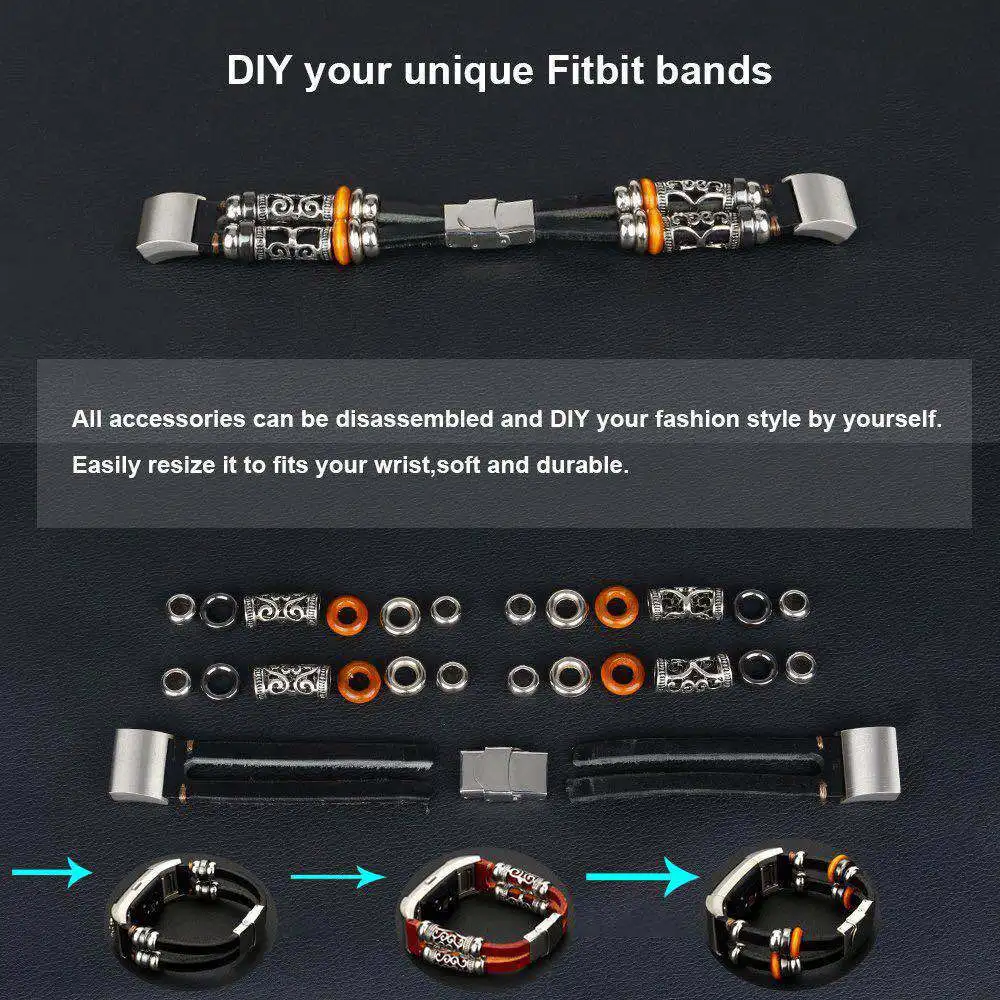 DIY your unique Fitbit bands

All accessories can be disassembled and DIY your fashion style by yourself.

Easily resize it to fits your wrist,soft and durable.