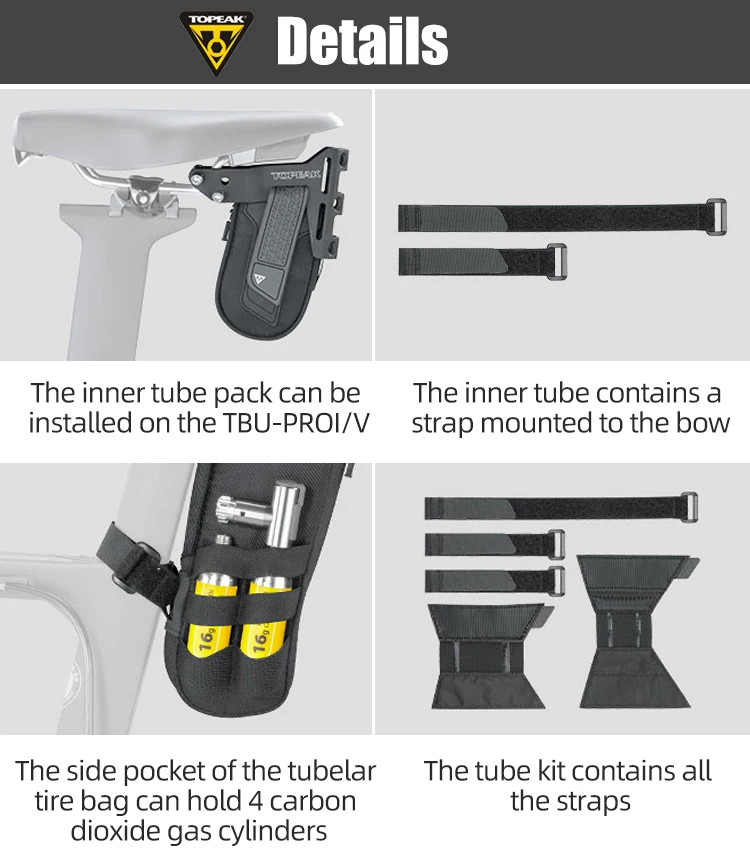 TOPEAK Details

TOPEAK

The inner tube pack can be installed on the TBU-PROI/V

The inner tube contains a strap mounted to the bow

16g 16g

The side pocket of the tubelar tire bag can hold 4 carbon dioxide gas cylinders

The tube kit contains all the straps