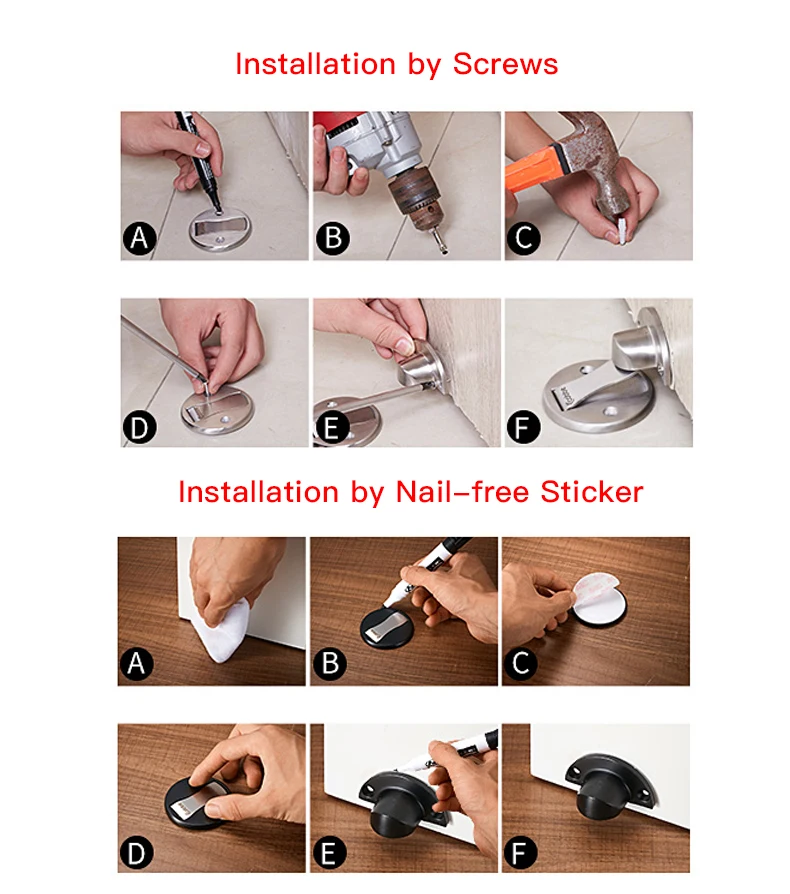 Installation by Screws

A

B

C

D

E

F

Installation by Nail-free Sticker

A

B

C

D

E

F