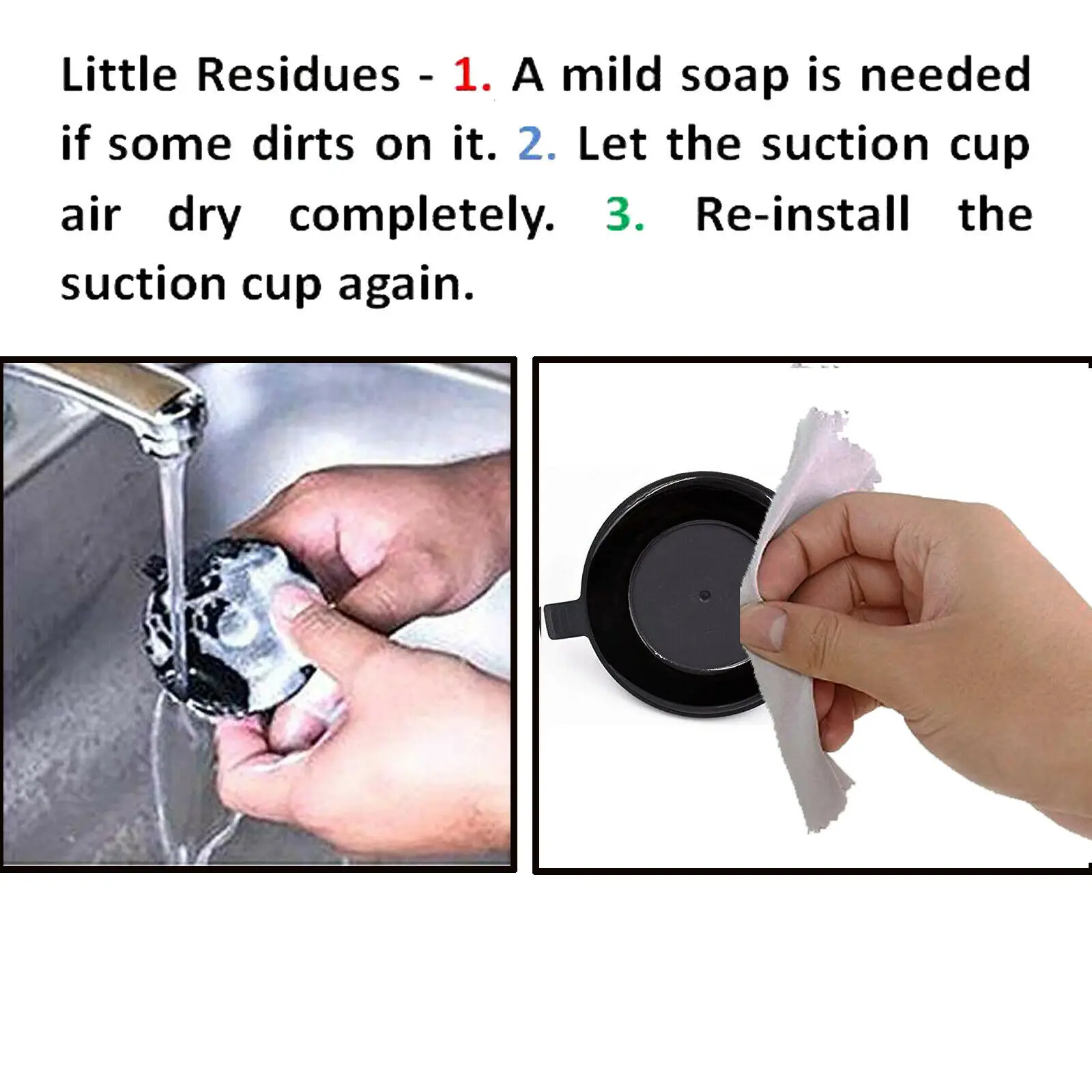 Little Residues - 1. A mild soap is needed if some dirts on it. 2. Let the suction cup air dry completely. 3. Re-install the suction cup again.